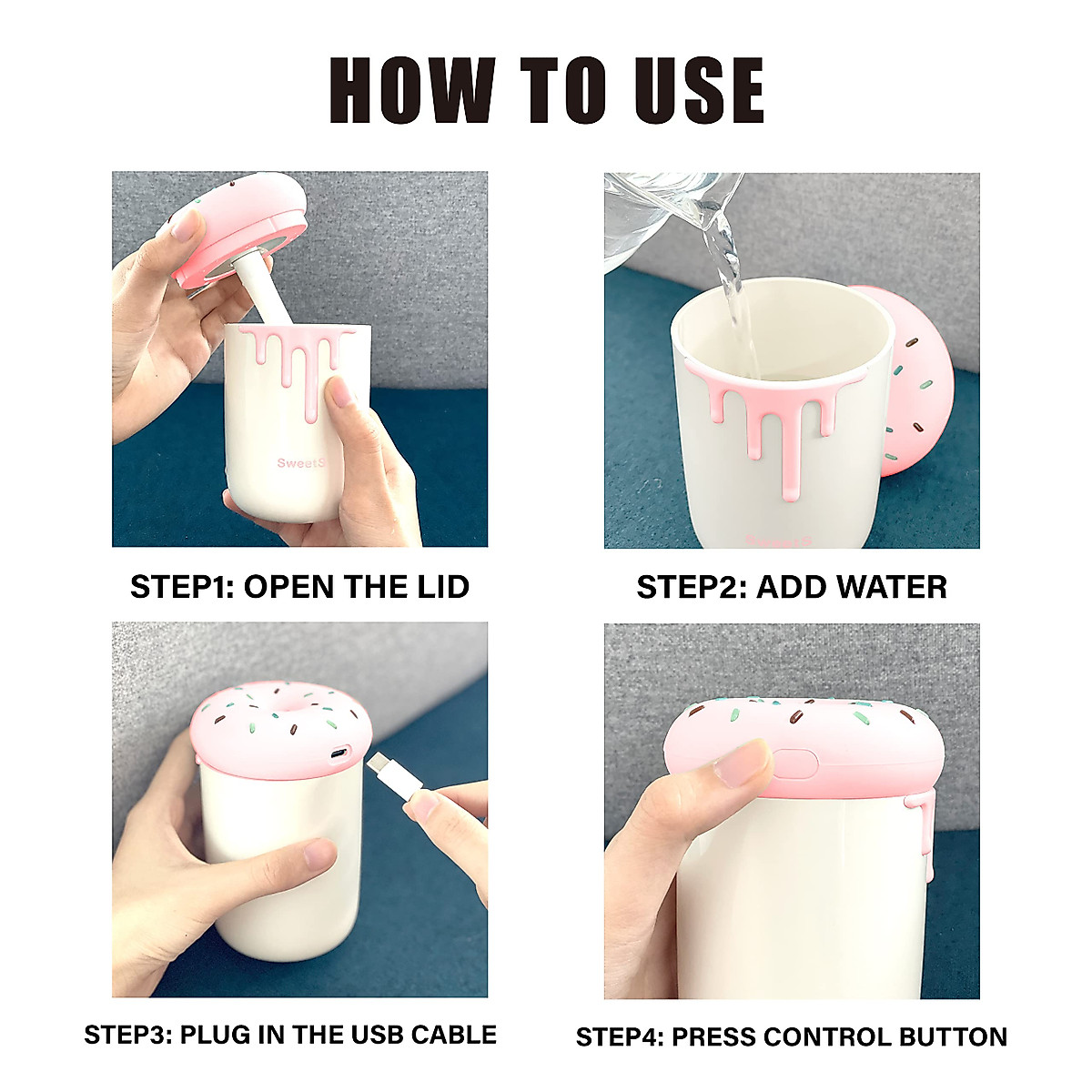 HOW TO USE

SweetS

STEP1: OPEN THE LID

SweetS

STEP2: ADD WATER

STEP3: PLUG IN THE USB CABLE

STEP4: PRESS CONTROL BUTTON