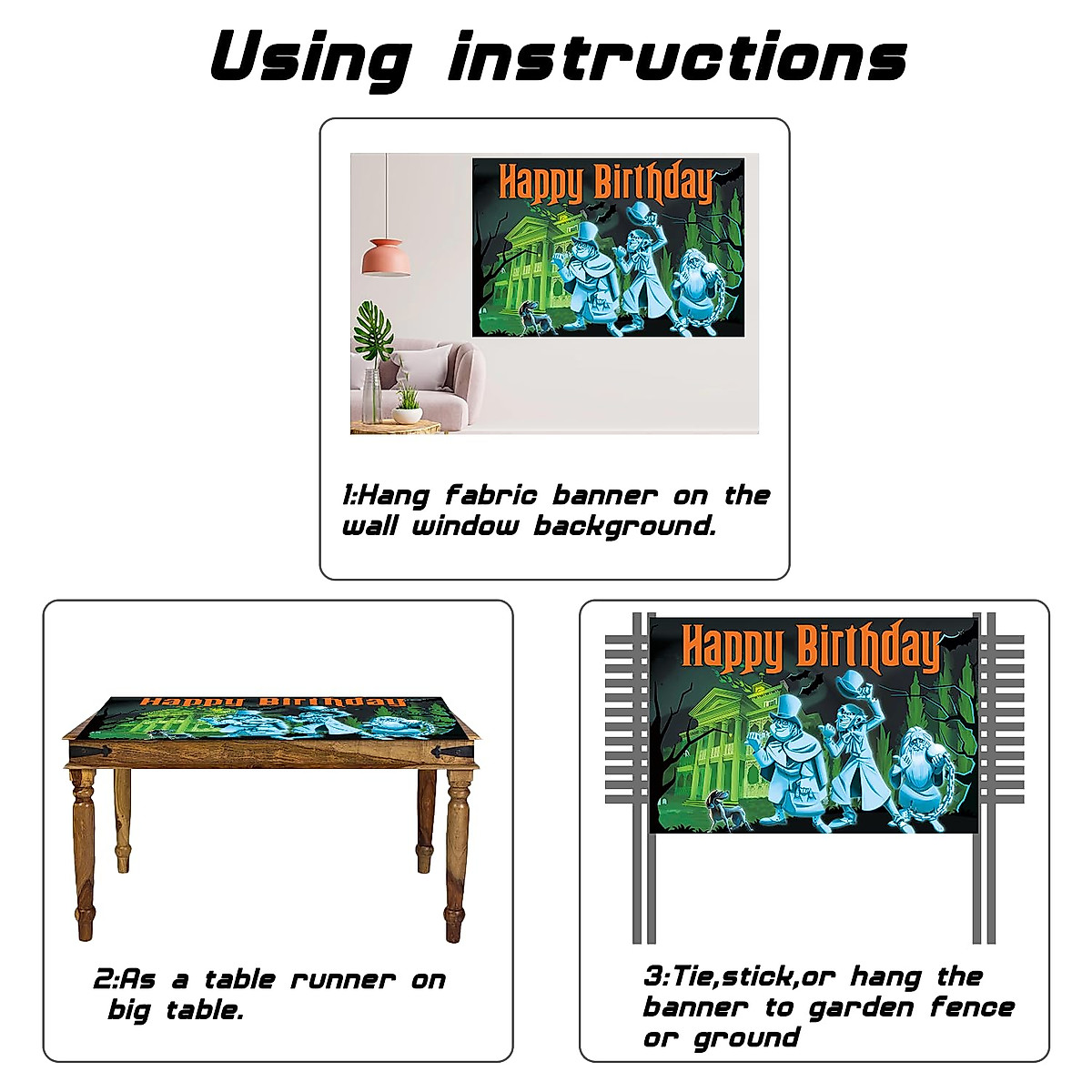 Using instructions

Happy Birthday

1:Hang fabric banner on the wall window background.

Happy Birthday

2:As a table runner on big table.

Happy Birthday

3:Tie,stick,or hang the banner to garden fence or ground