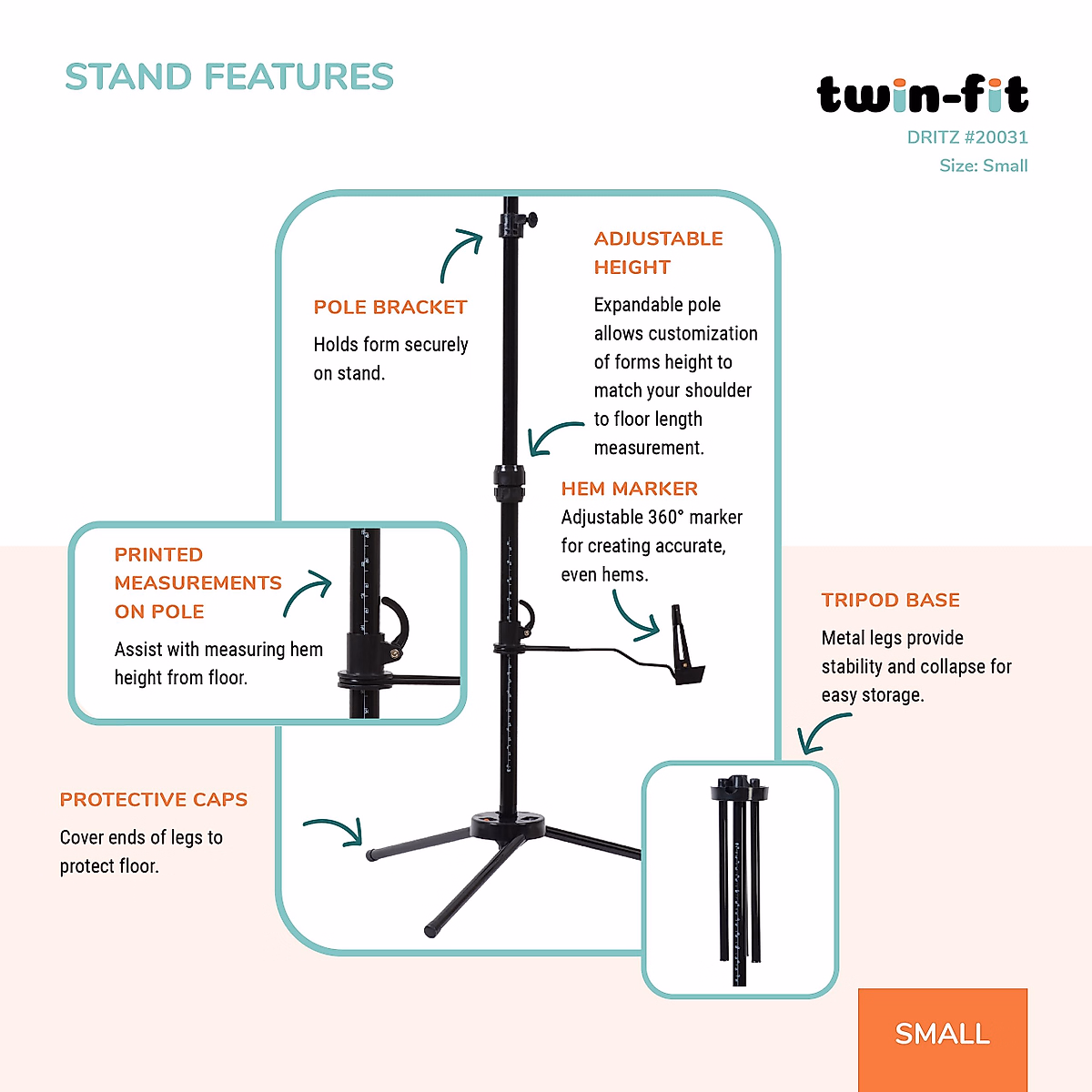 STAND FEATURES

twin-fit
DRITZ #20031
Size: Small

POLE BRACKET
Holds form securely on stand.

ADJUSTABLE HEIGHT
Expandable pole allows customization of forms height to match your shoulder to floor length measurement.

HEM MARKER
Adjustable 360° marker for creating accurate, even hems.

PRINTED MEASUREMENTS ON POLE
Assist with measuring hem height from floor.

TRIPOD BASE
Metal legs provide stability and collapse for easy storage.

PROTECTIVE CAPS
Cover ends of legs to protect floor.

SMALL