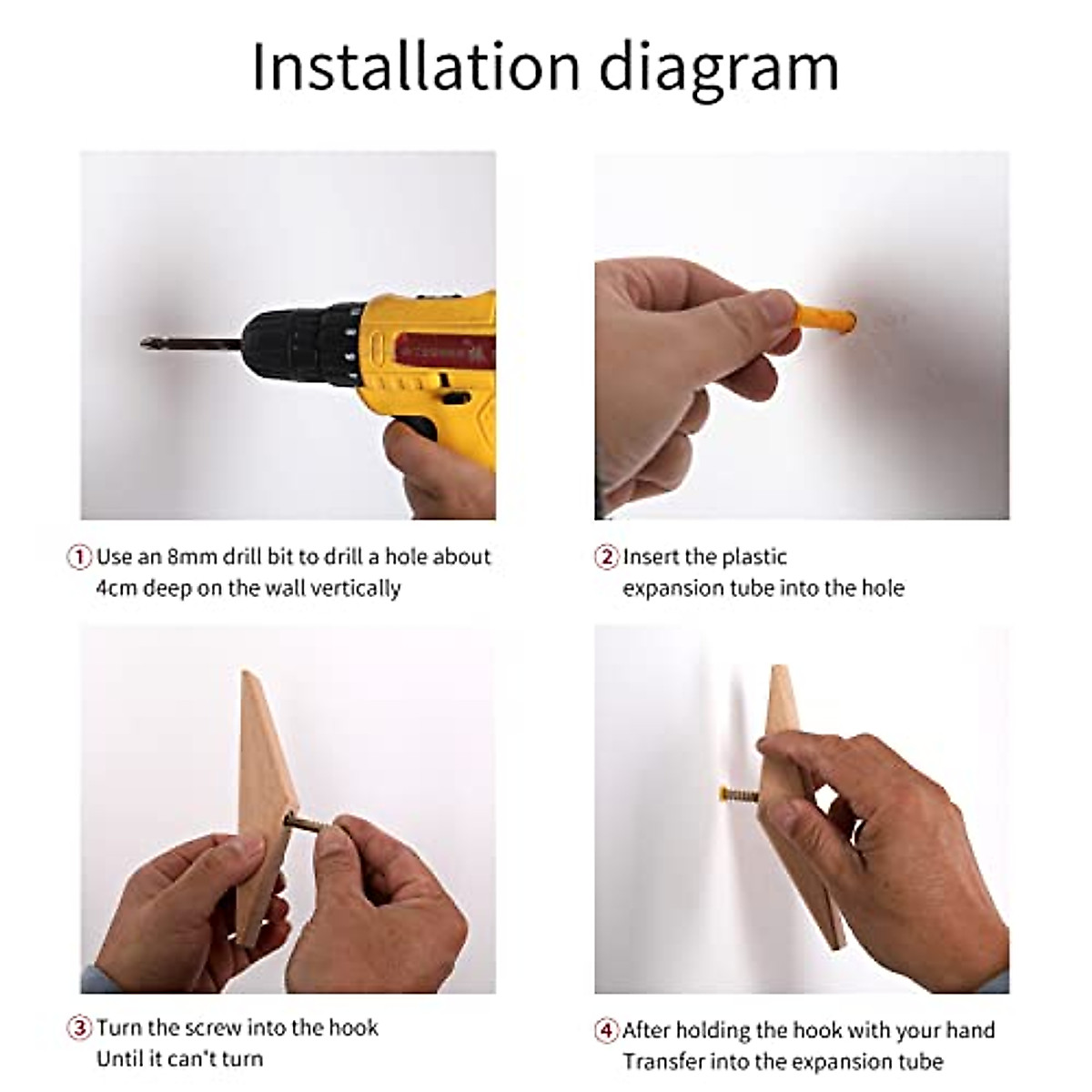 Installation diagram

① Use an 8mm drill bit to drill a hole about 4cm deep on the wall vertically

② Insert the plastic expansion tube into the hole

③ Turn the screw into the hook Until it can't turn

④ After holding the hook with your hand Transfer into the expansion tube