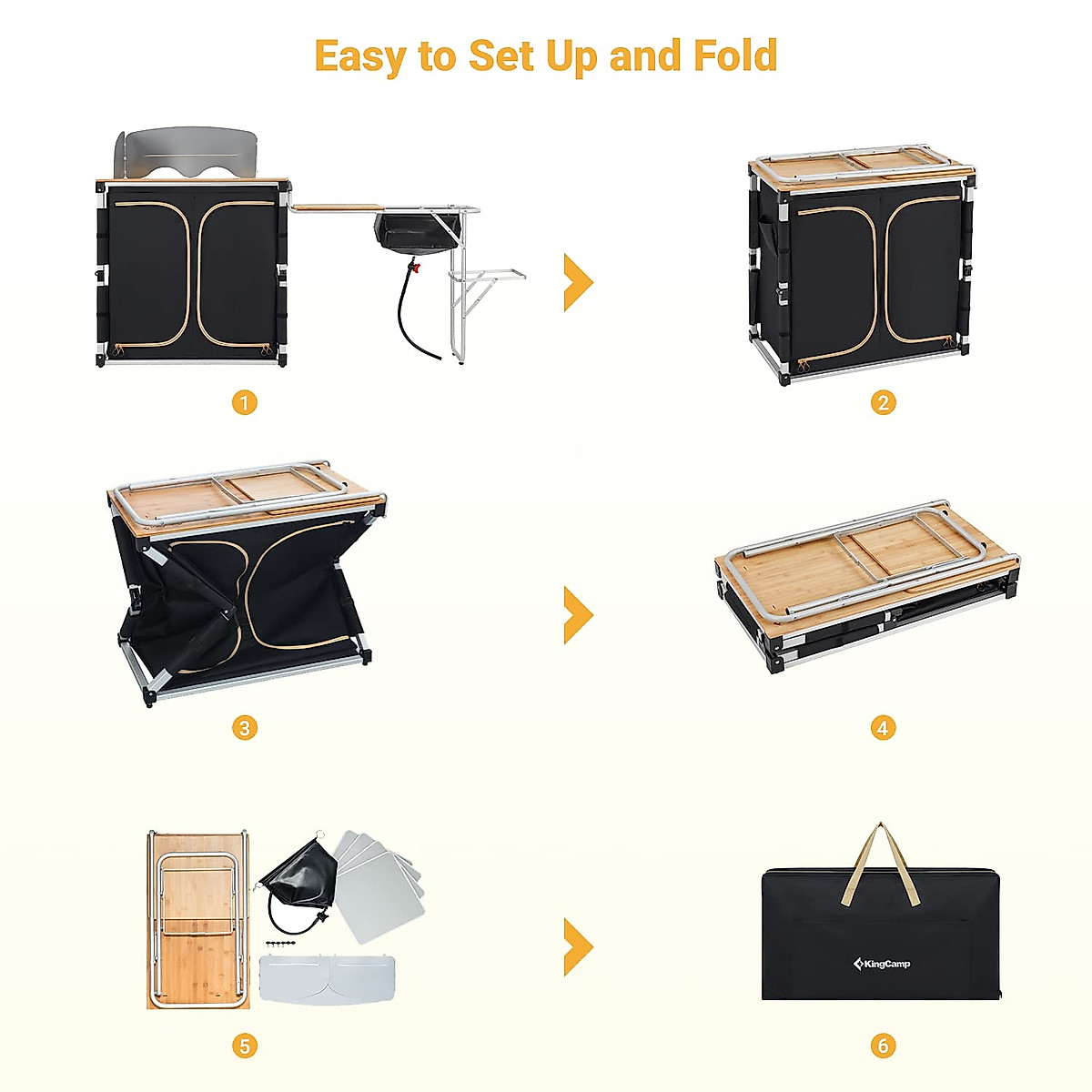 Easy to Set Up and Fold

1

2

3

4

5

KingCamp

6