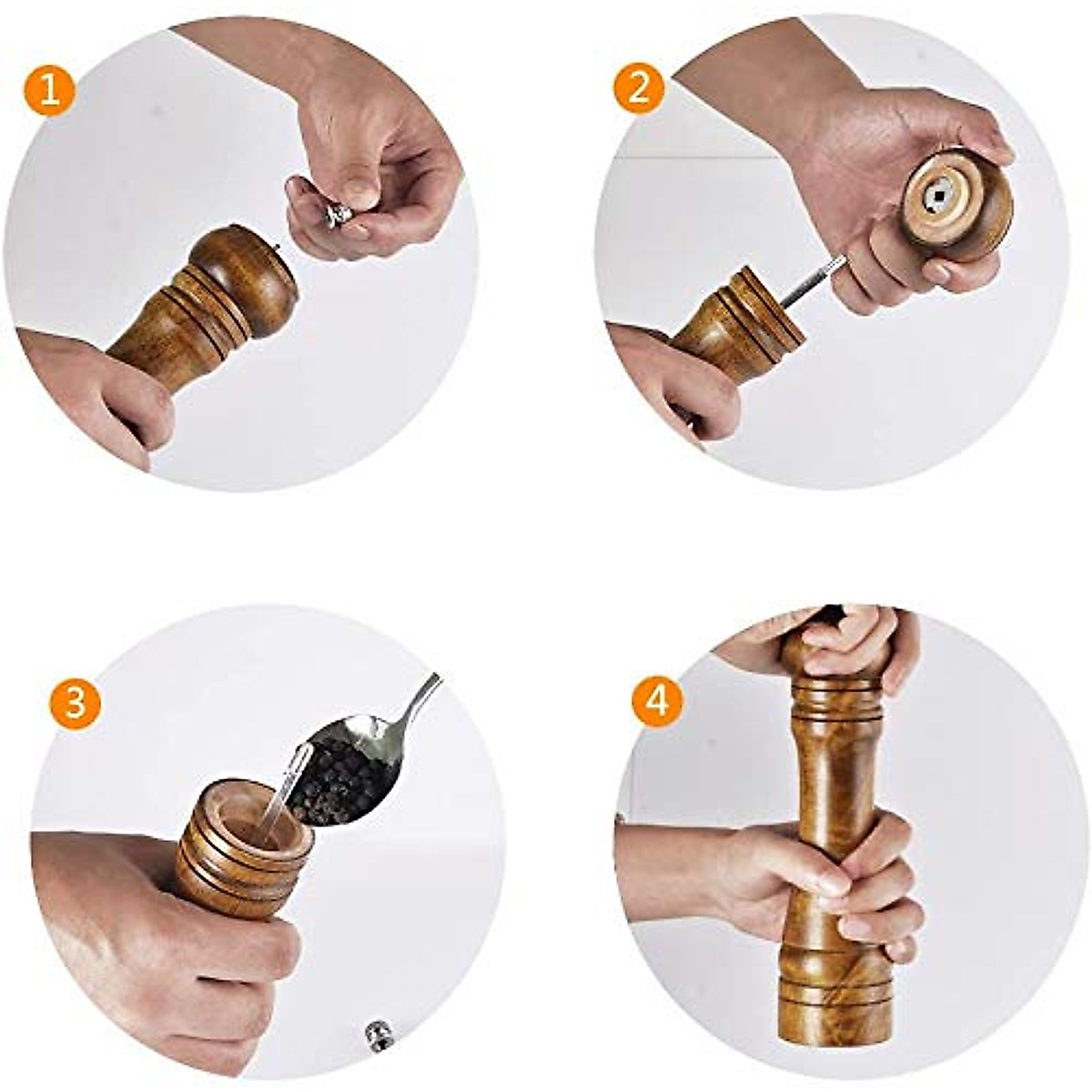 1

2

3

4