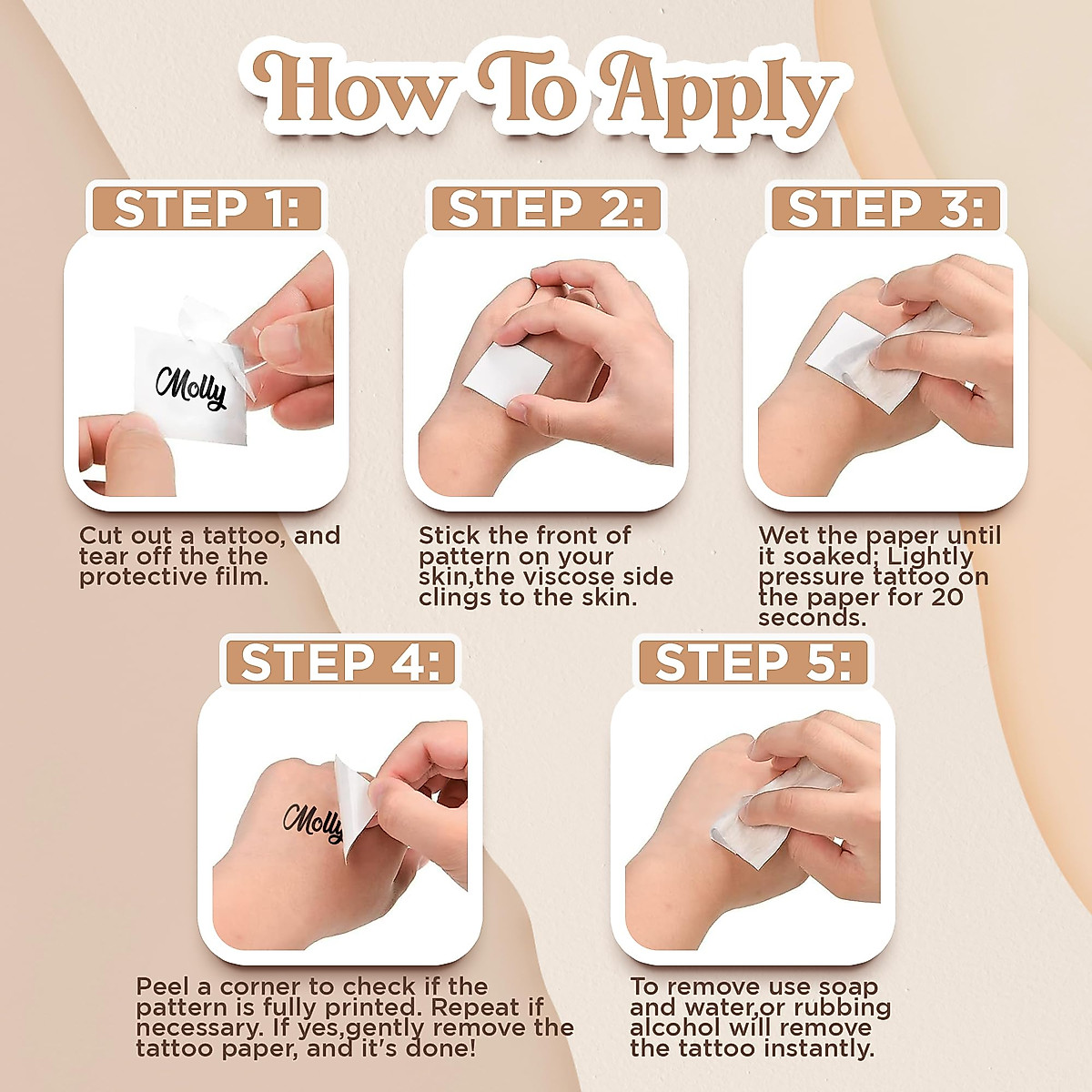 How To Apply

STEP 1:

Molly

Cut out a tattoo, and tear off the the protective film.

STEP 2:

Stick the front of pattern on your skin,the viscose side clings to the skin.

STEP 3:

Wet the paper until it soaked; Lightly pressure tattoo on the paper for 20 seconds.

STEP 4:

Molly

Peel a corner to check if the pattern is fully printed. Repeat if necessary. If yes,gently remove the tattoo paper, and it's done!

STEP 5:

To remove use soap and water,or rubbing alcohol will remove the tattoo instantly.