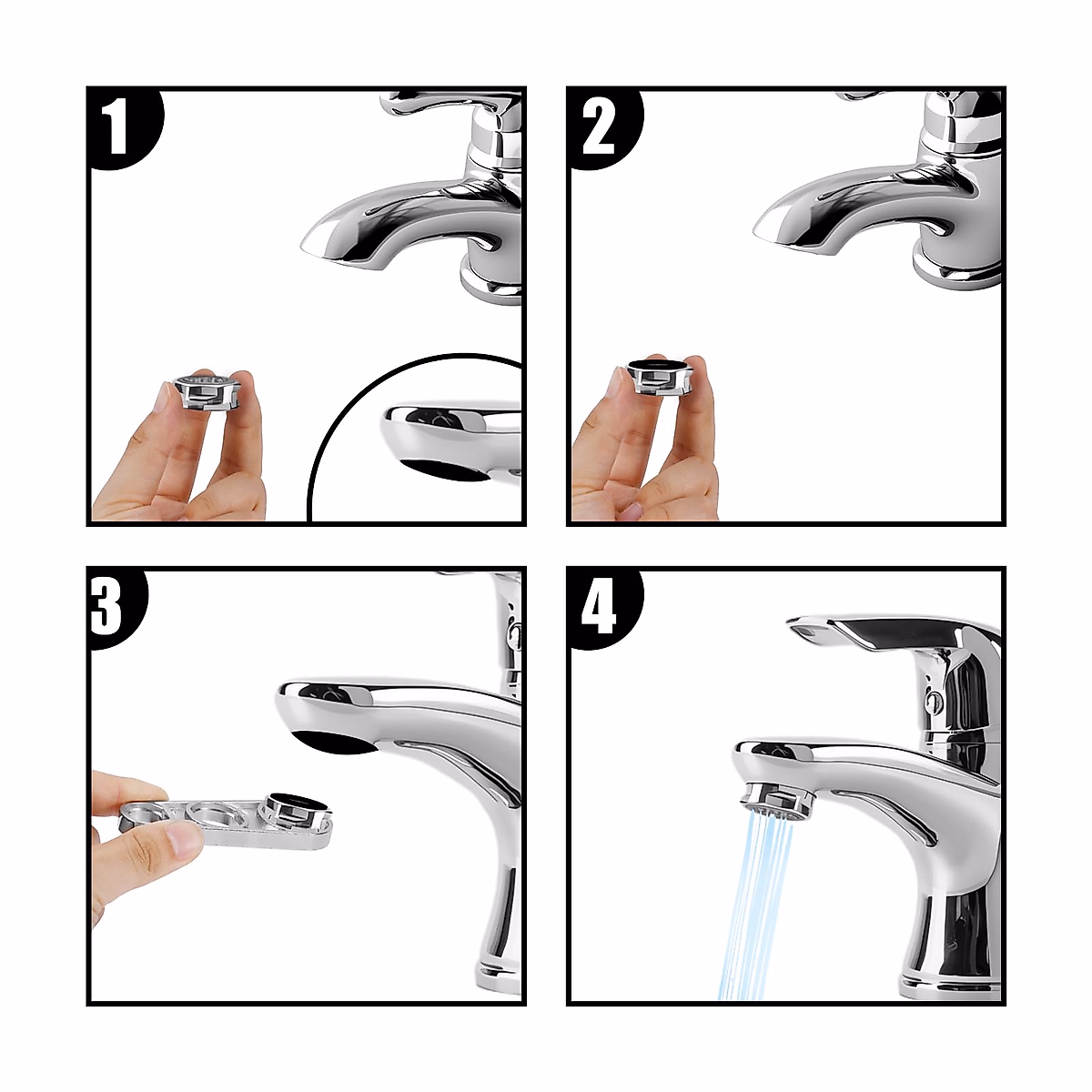 1

2

3

4