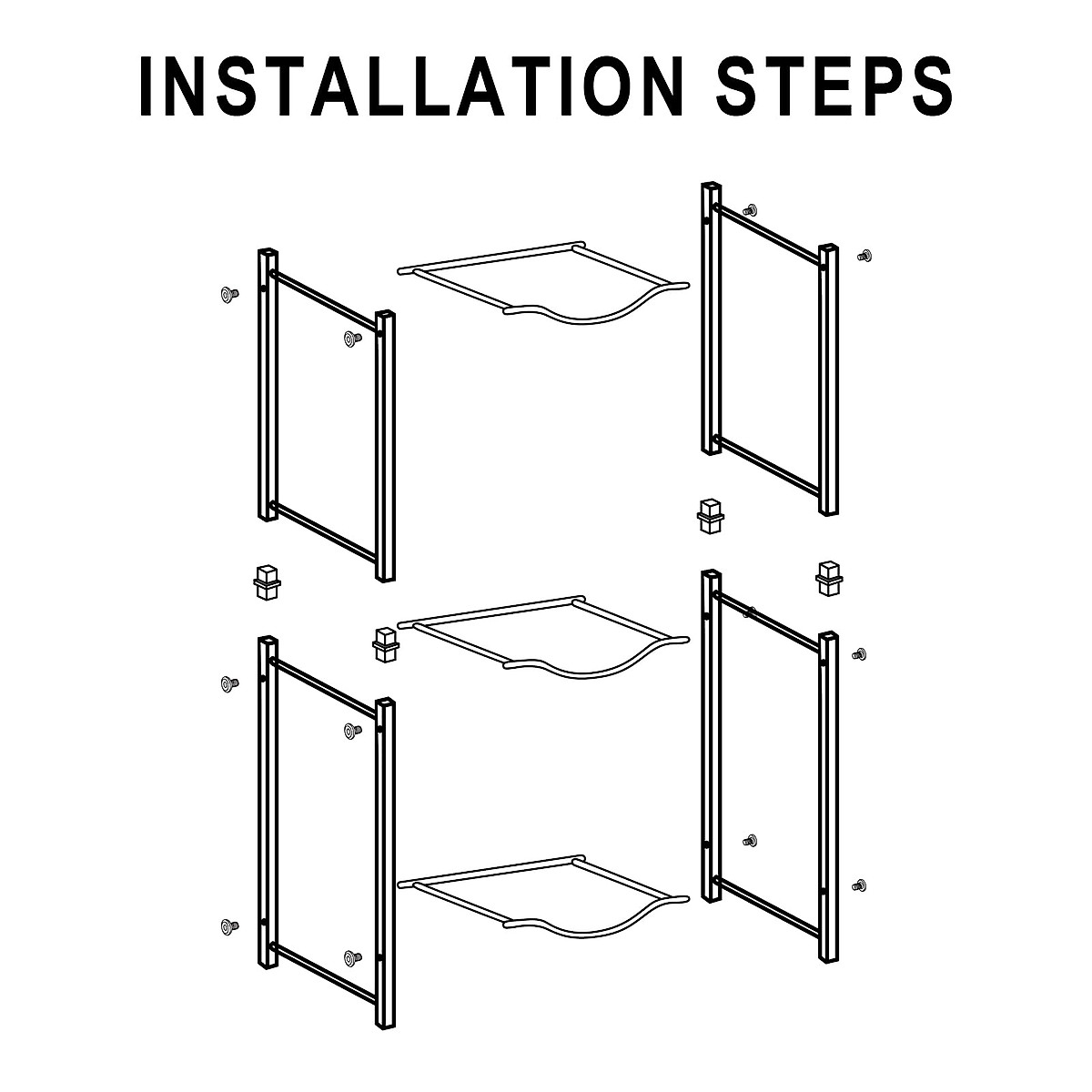 INSTALLATION STEPS