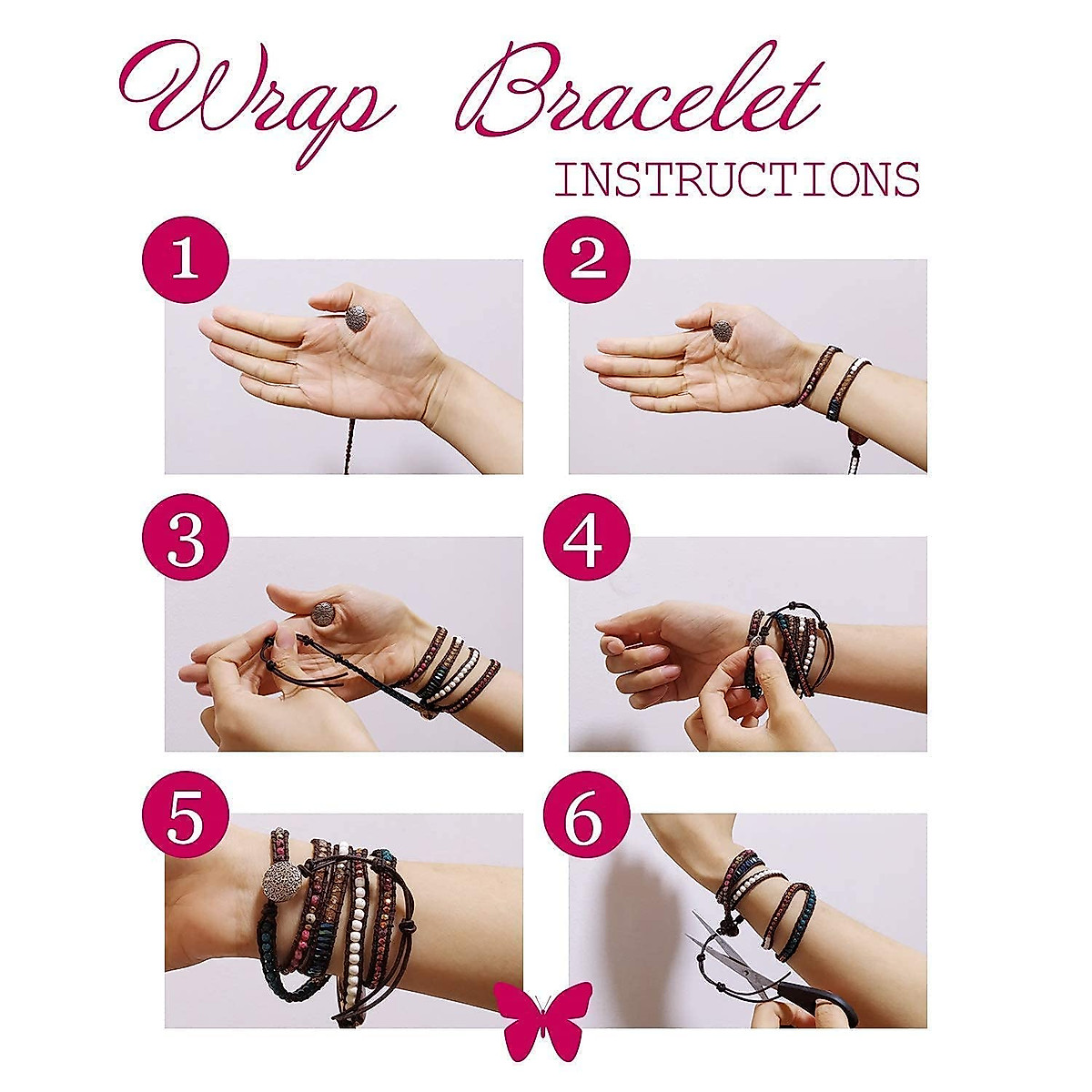 Wrap Bracelet
INSTRUCTIONS

1

2

3

4

5

6