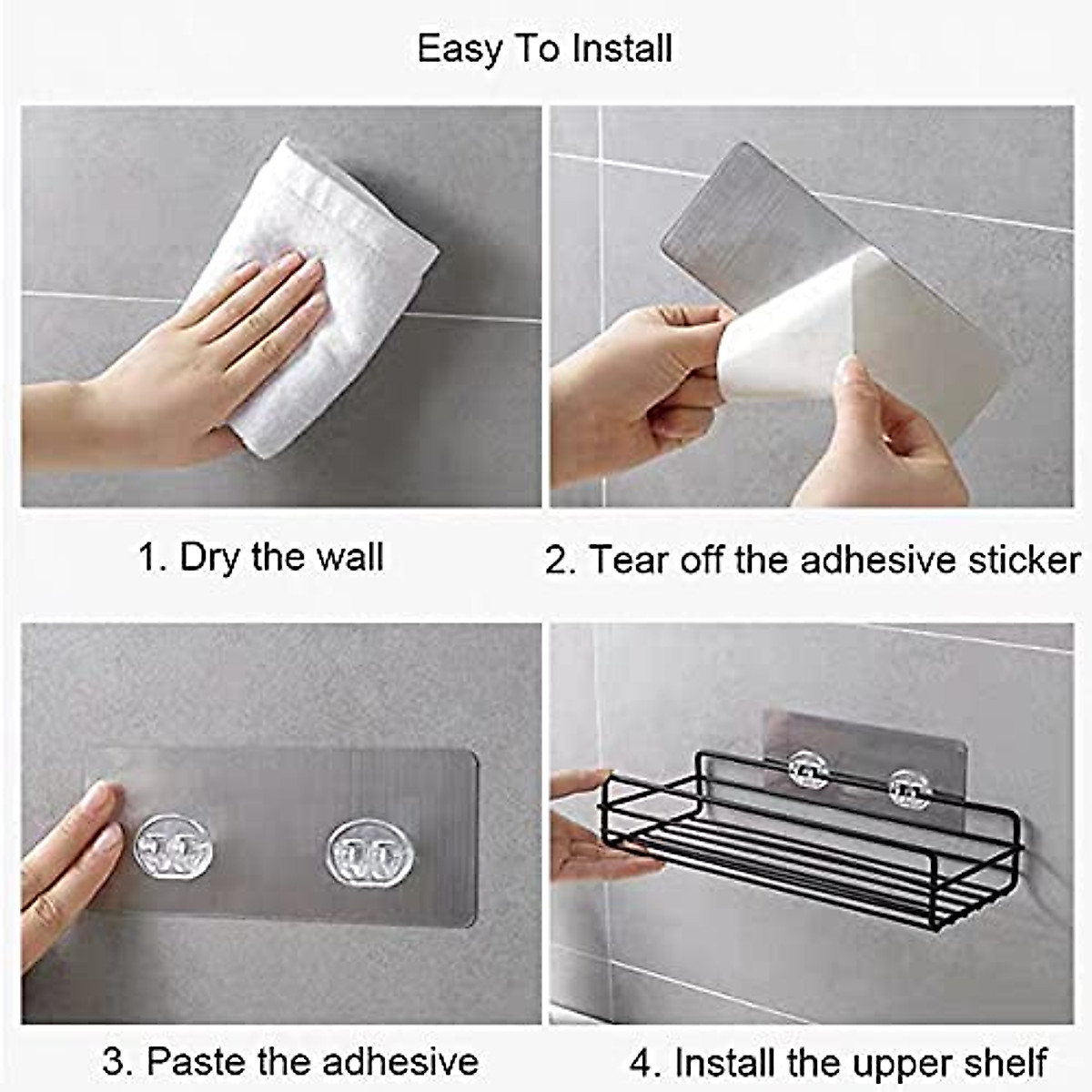 Easy To Install

1. Dry the wall

2. Tear off the adhesive sticker

3. Paste the adhesive

4. Install the upper shelf