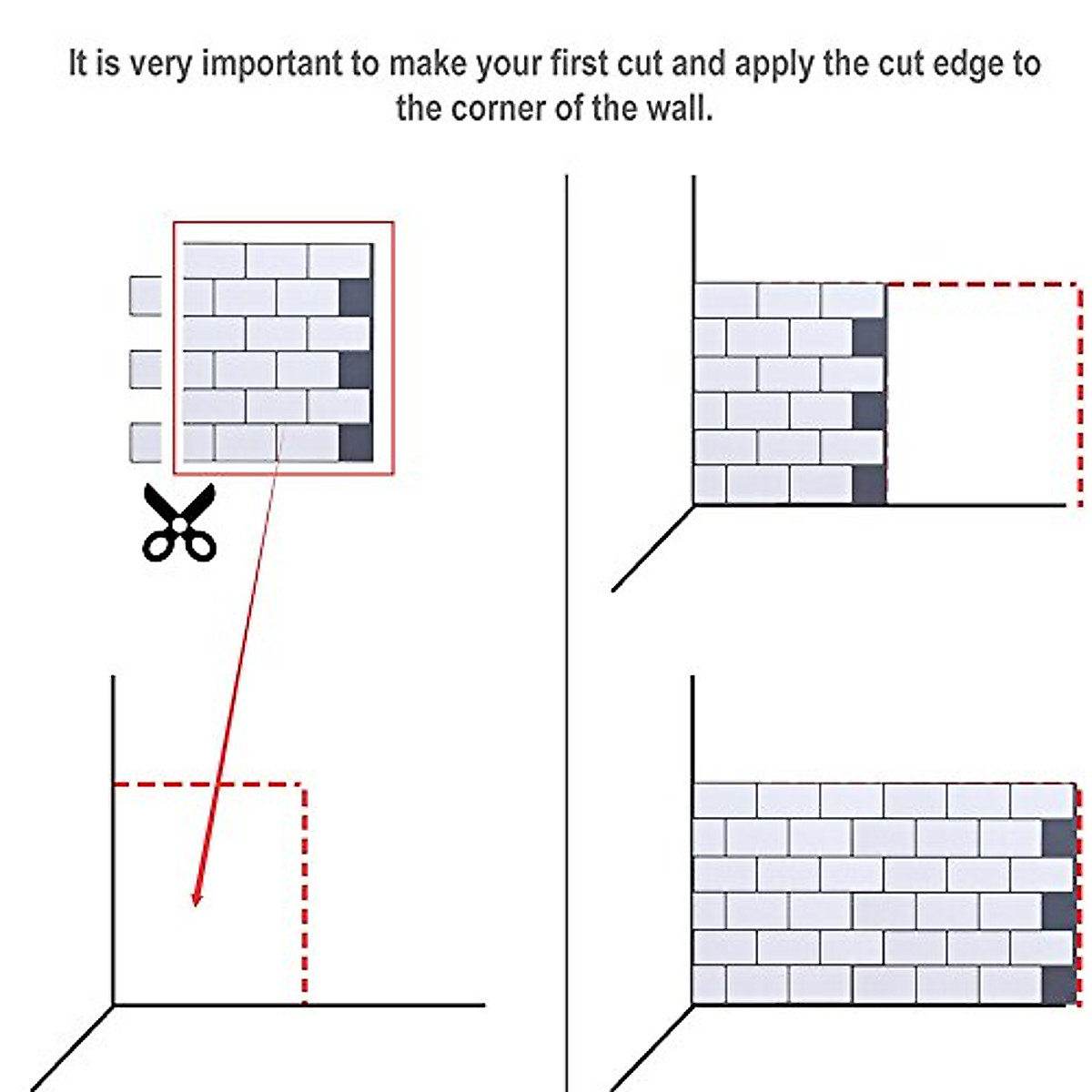 It is very important to make your first cut and apply the cut edge to the corner of the wall.