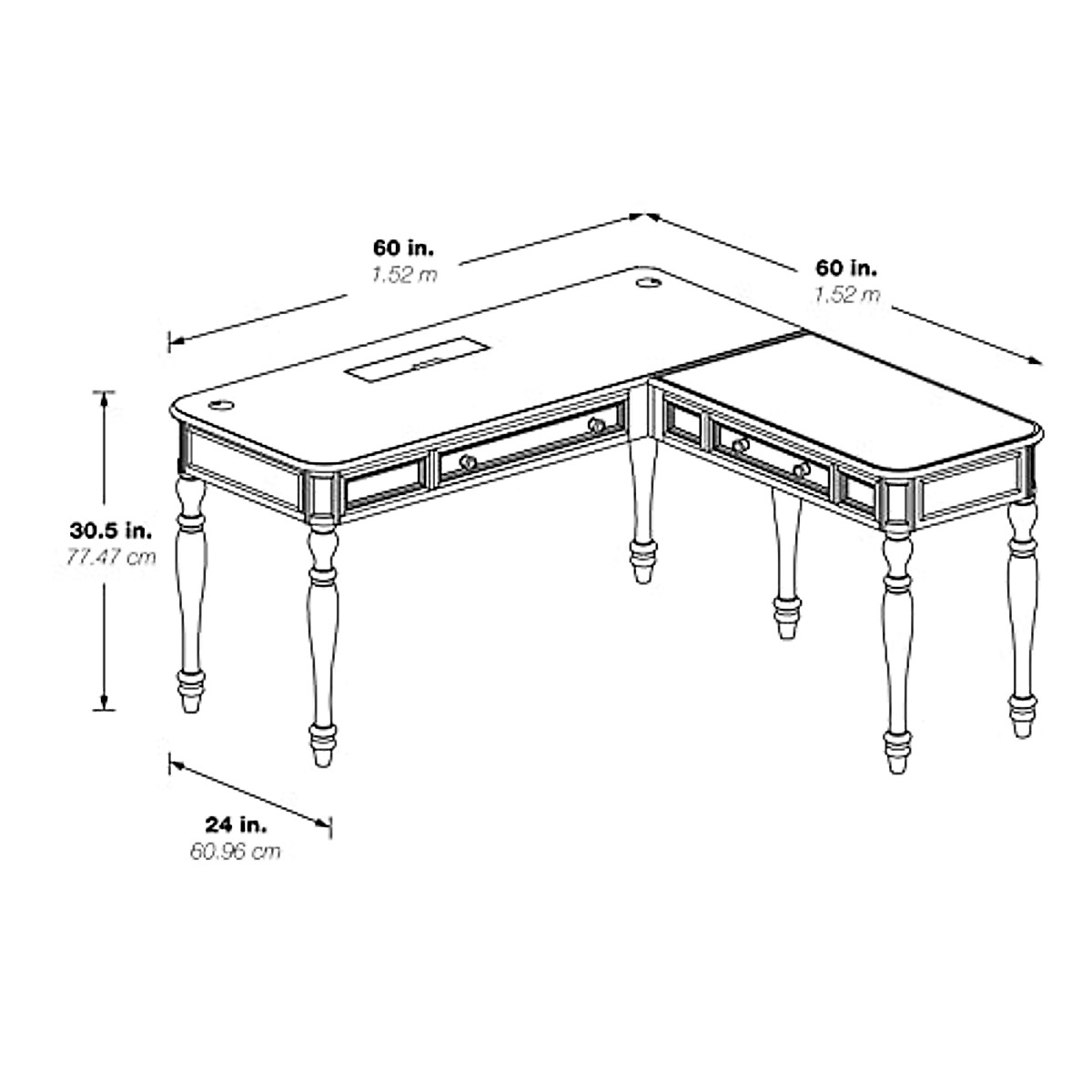 60 in.
1.52 m

60 in.
1.52 m

30.5 in.
77.47 cm

24 in.
60.96 cm