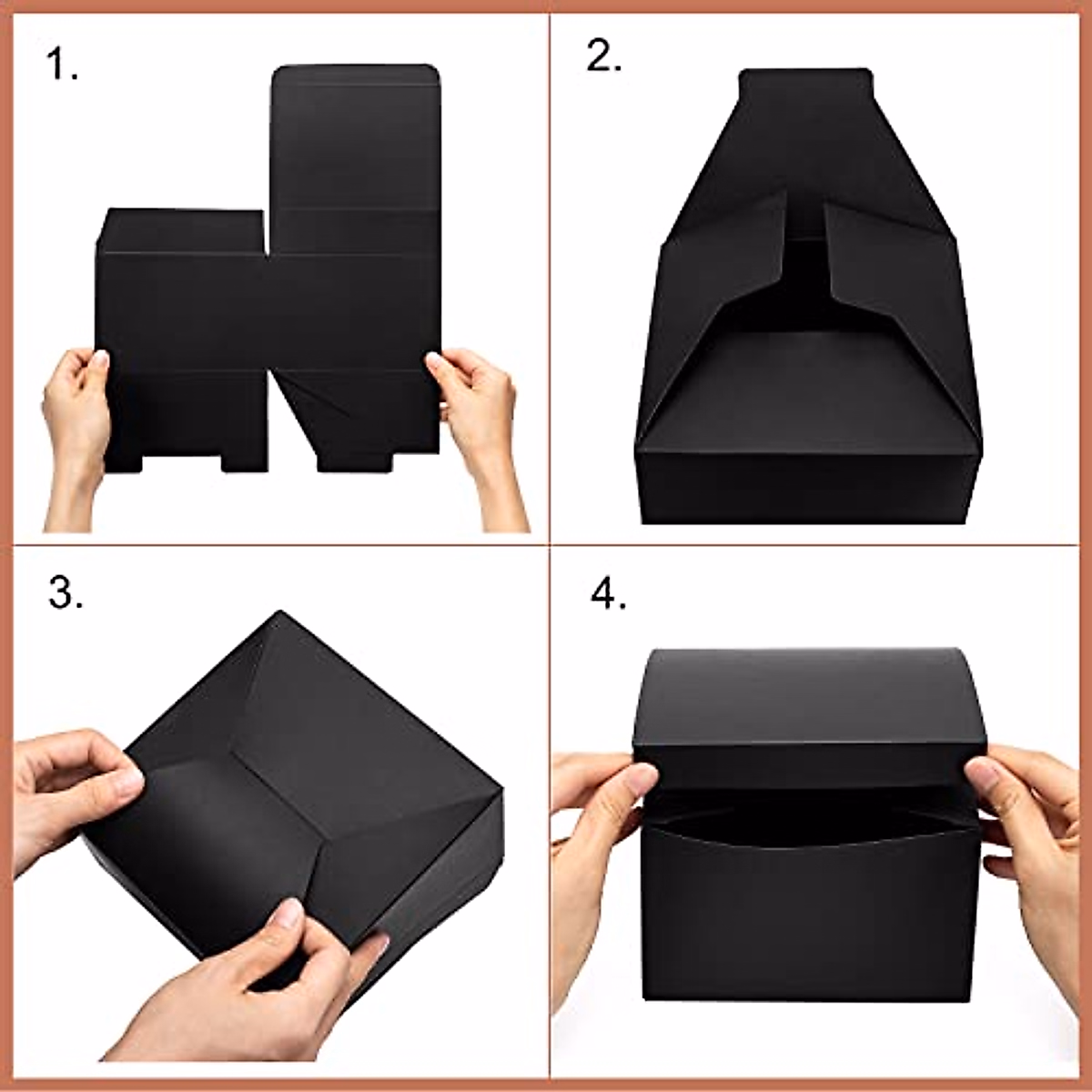 1.

2.

3.

4.