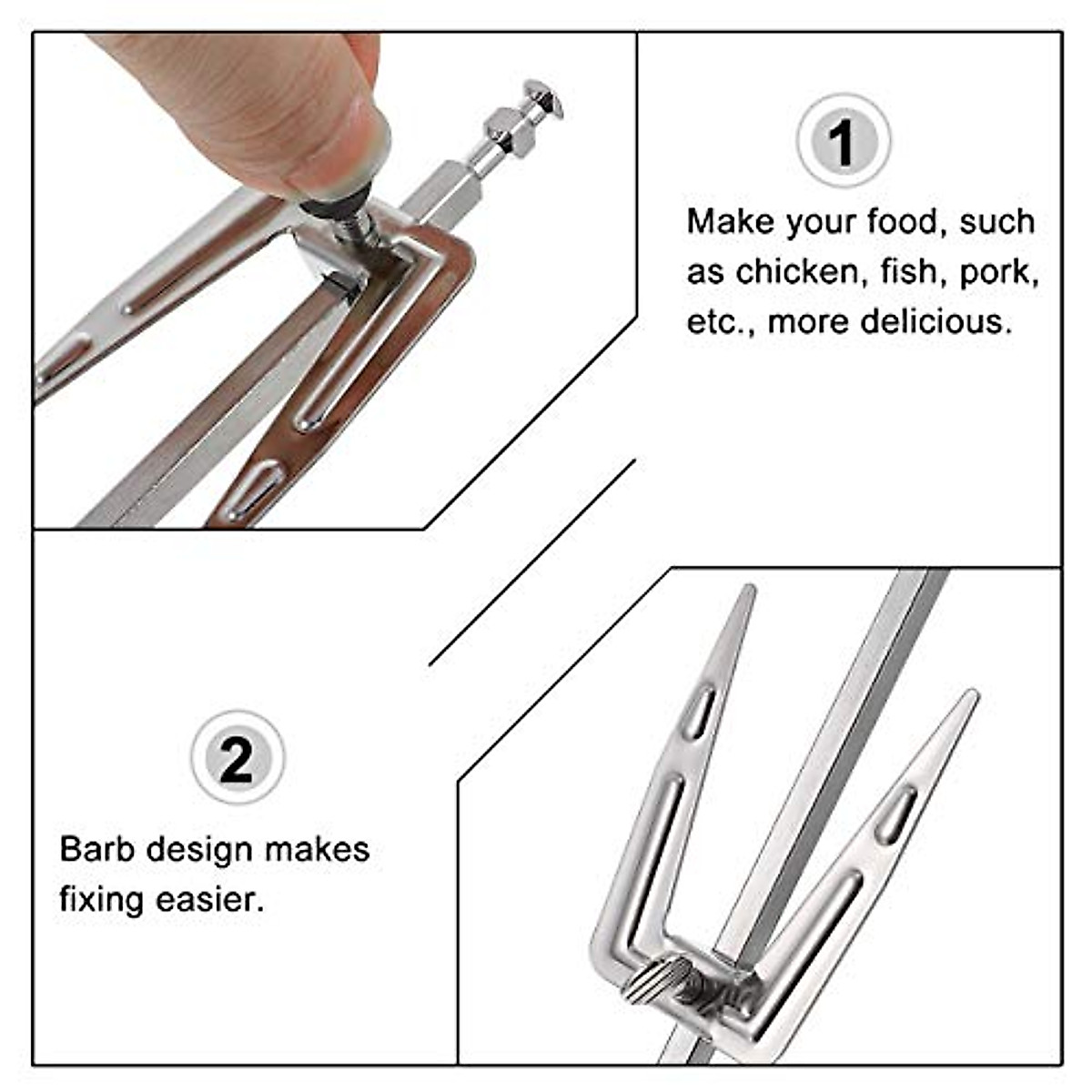 1

Make your food, such as chicken, fish, pork, etc., more delicious.

2

Barb design makes fixing easier.