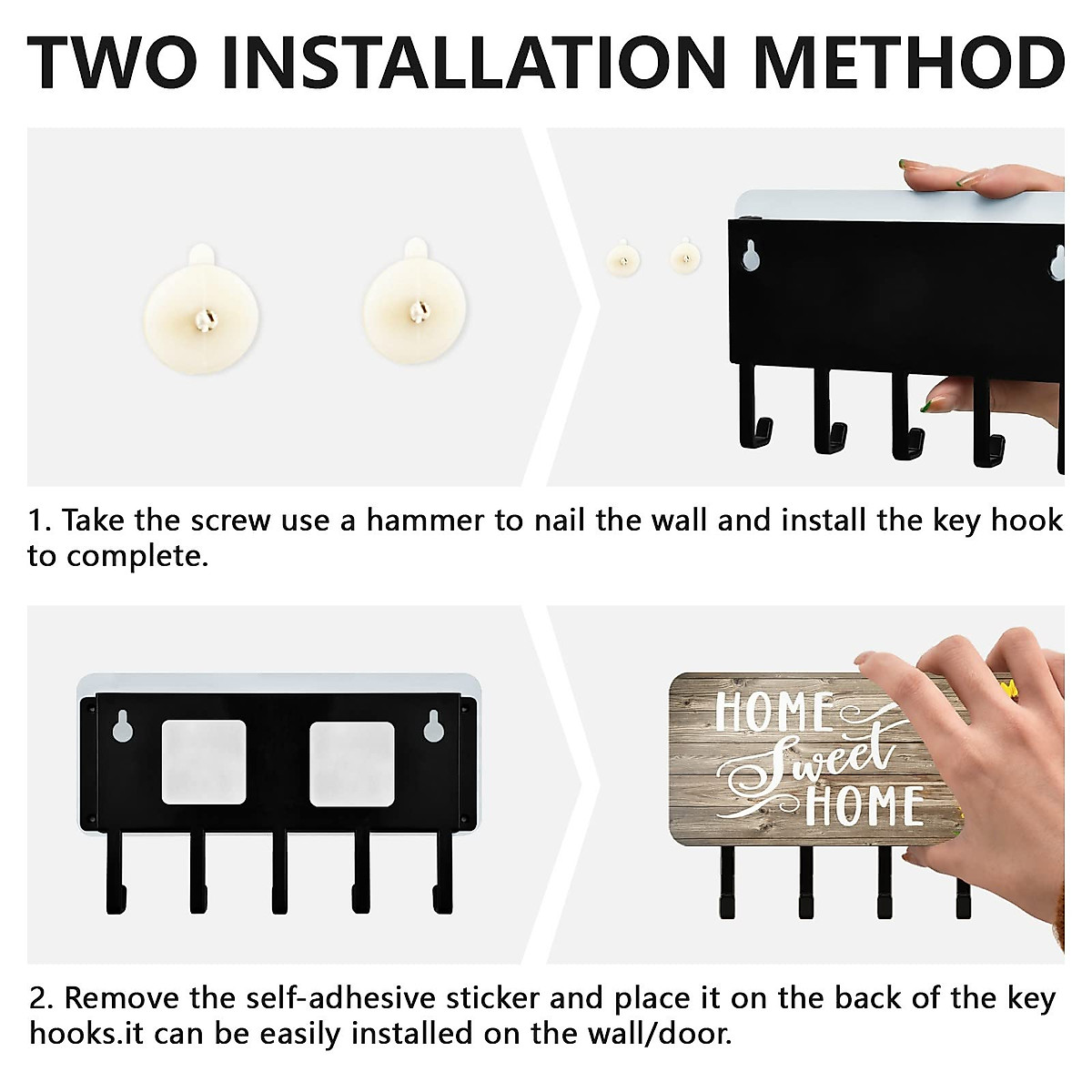 TWO INSTALLATION METHOD

1. Take the screw use a hammer to nail the wall and install the key hook to complete.

HOME Sweet HOME

2. Remove the self-adhesive sticker and place it on the back of the key hooks.it can be easily installed on the wall/door.