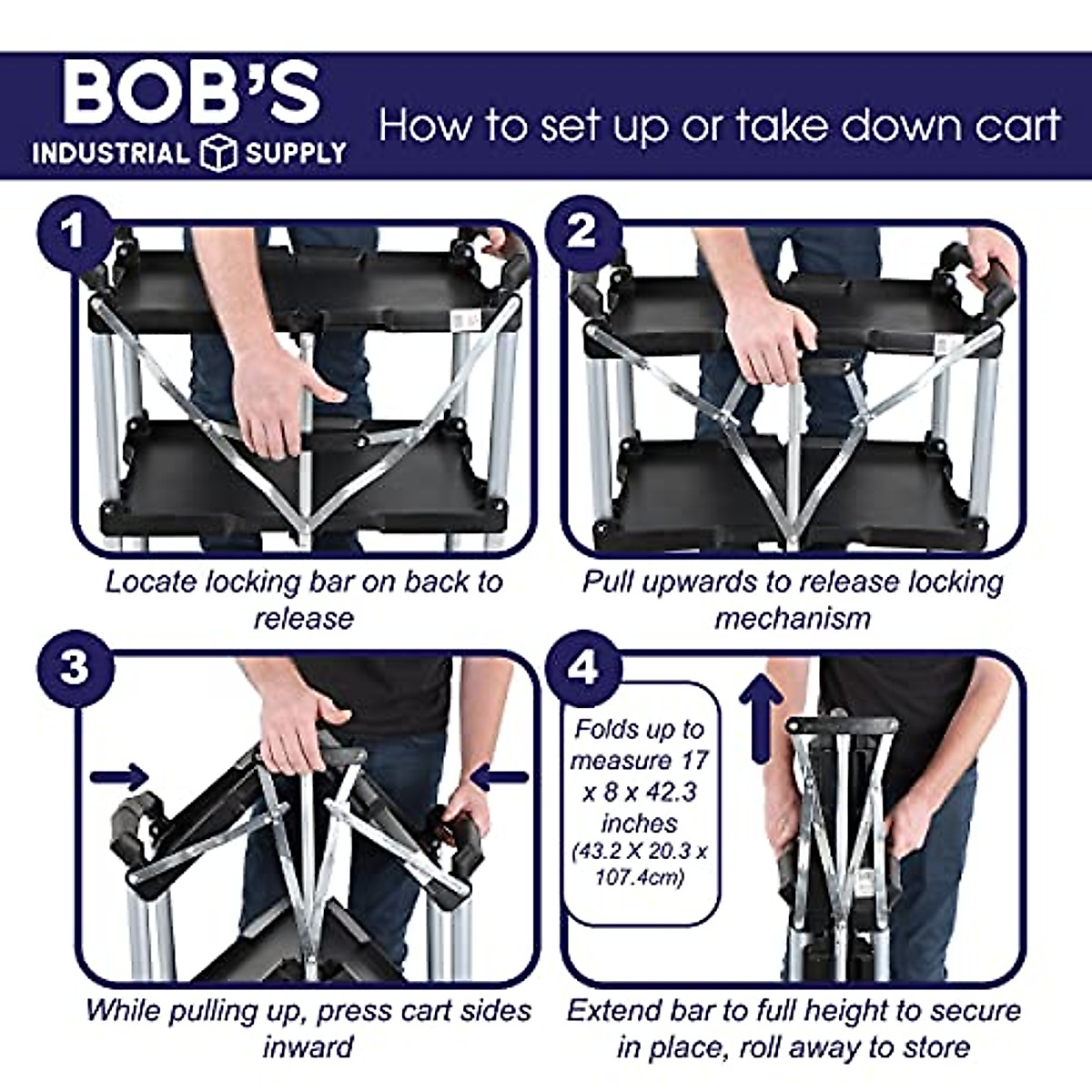 BOB'S
INDUSTRIAL SUPPLY

How to set up or take down cart

1
Locate locking bar on back to release

2
Pull upwards to release locking mechanism

3
While pulling up, press cart sides inward

4
Folds up to measure 17 x 8 x 42.3 inches (43.2 X 20.3 x 107.4cm)

Extend bar to full height to secure in place, roll away to store