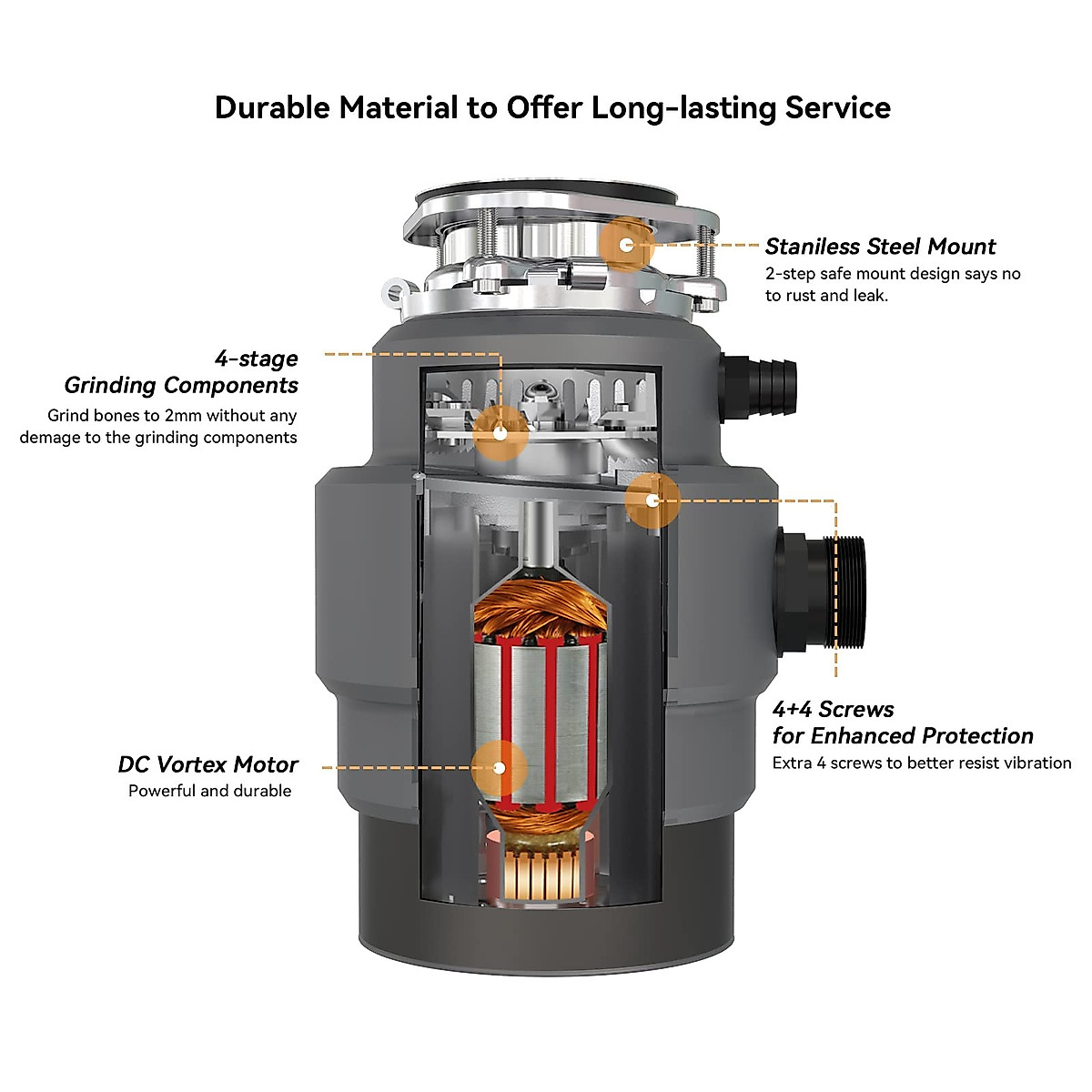 Durable Material to Offer Long-lasting Service

Staniless Steel Mount
2-step safe mount design says no to rust and leak.

4-stage
Grinding Components
Grind bones to 2mm without any demage to the grinding components

4+4 Screws
for Enhanced Protection
Extra 4 screws to better resist vibration

DC Vortex Motor
Powerful and durable