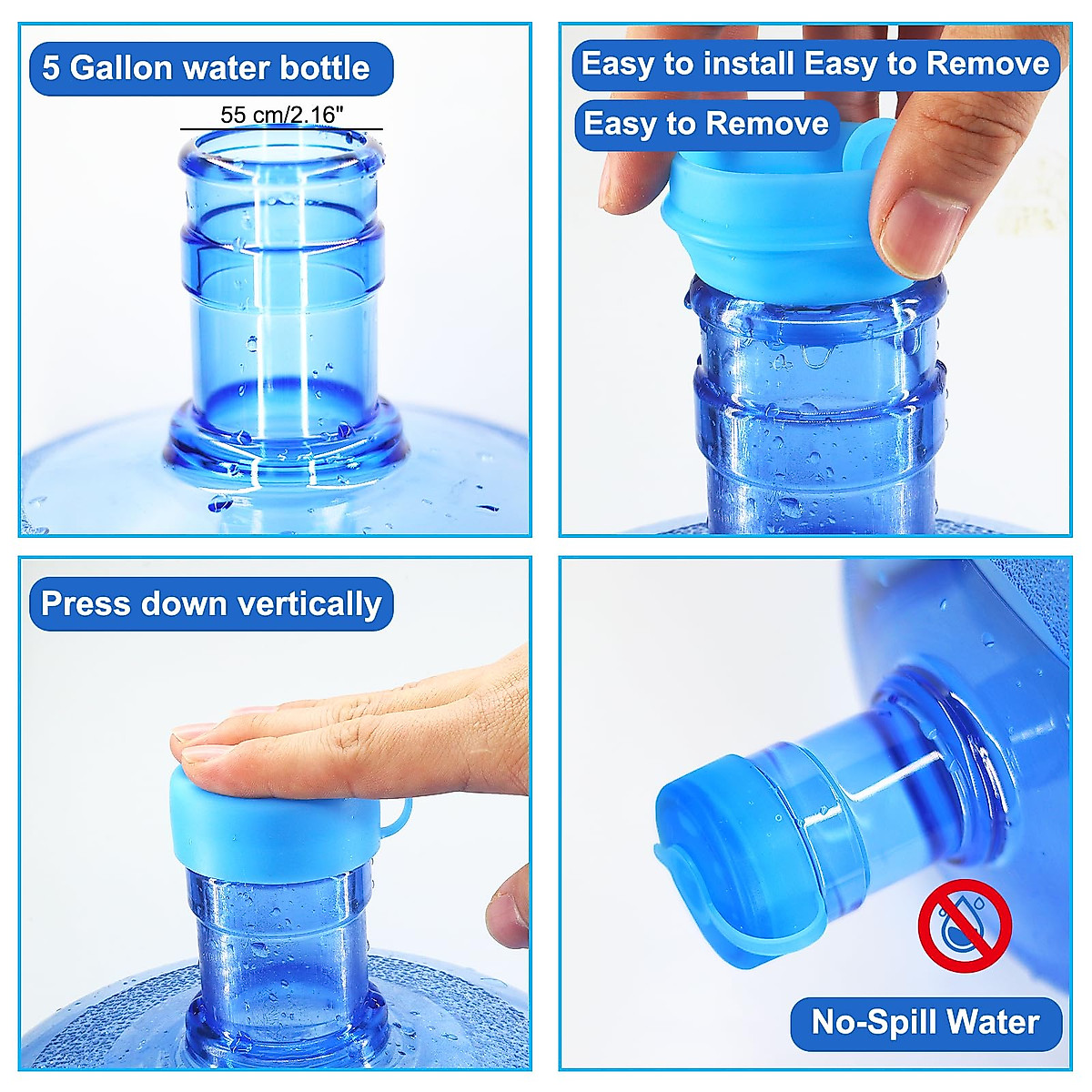 5 Gallon water bottle

55 cm/2.16"

Easy to install Easy to Remove

Easy to Remove

Press down vertically

No-Spill Water