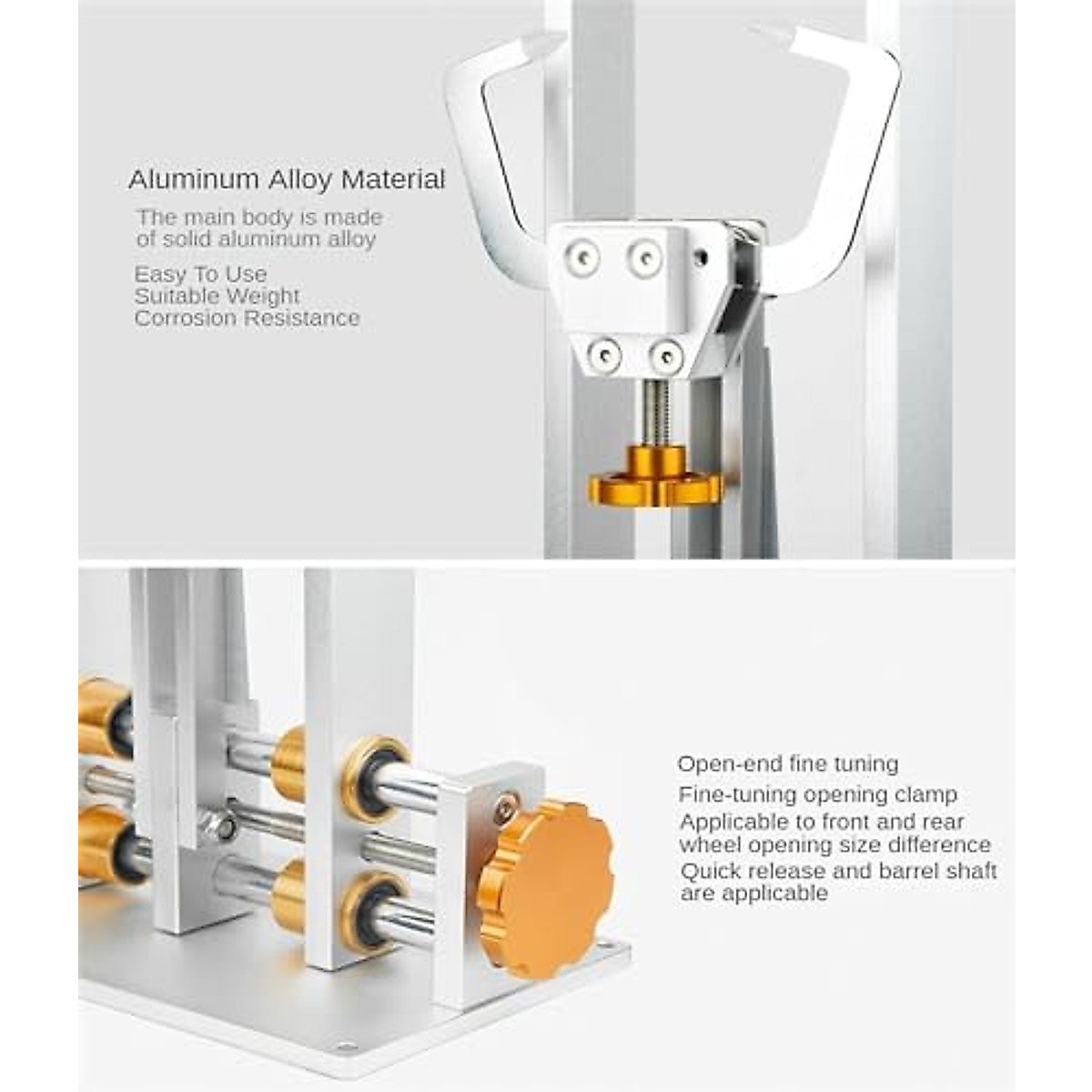 Aluminum Alloy Material

The main body is made of solid aluminum alloy

Easy To Use
Suitable Weight
Corrosion Resistance

Open-end fine tuning
Fine-tuning opening clamp
Applicable to front and rear wheel opening size difference
Quick release and barrel shaft are applicable