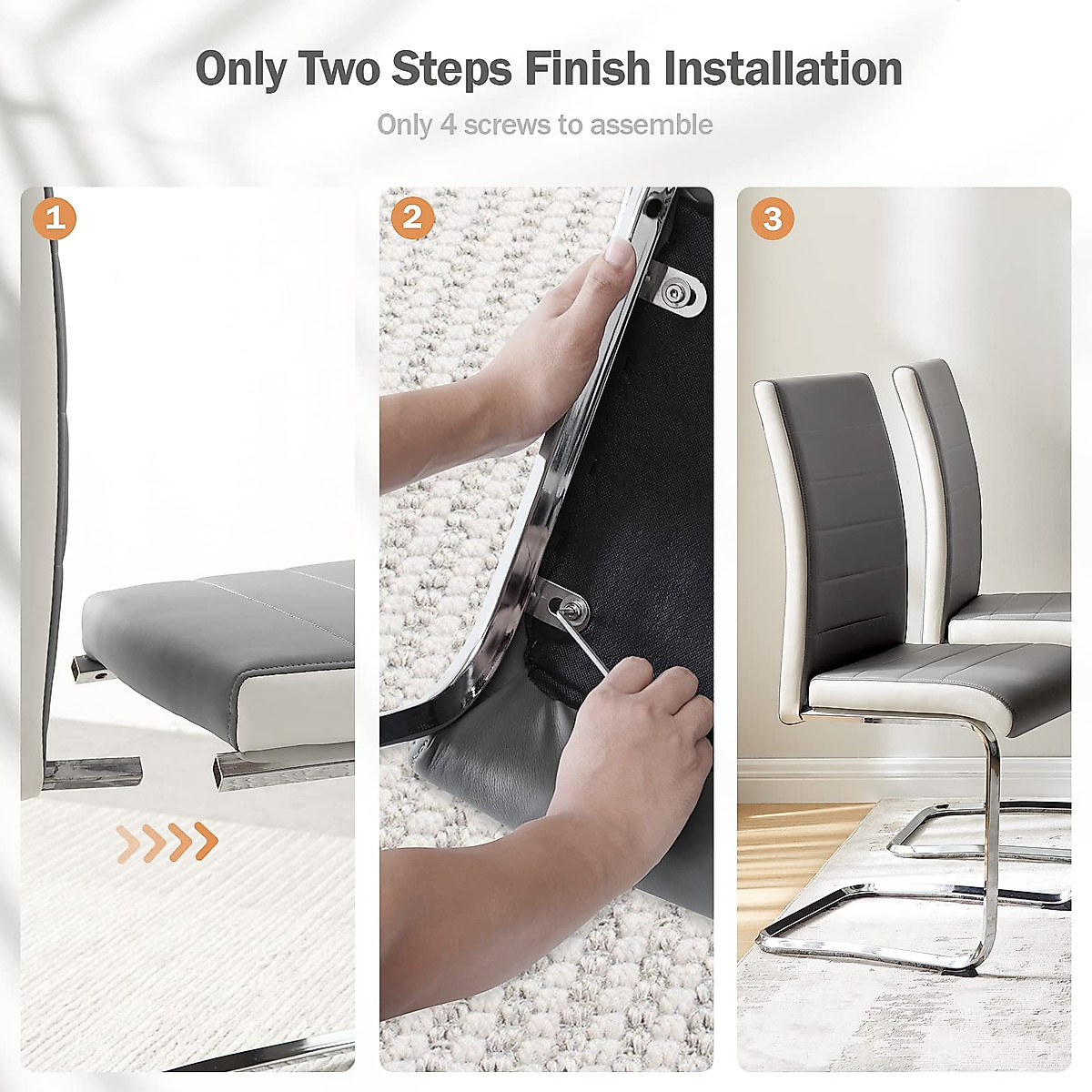 Only Two Steps Finish Installation

Only 4 screws to assemble

1

2

3