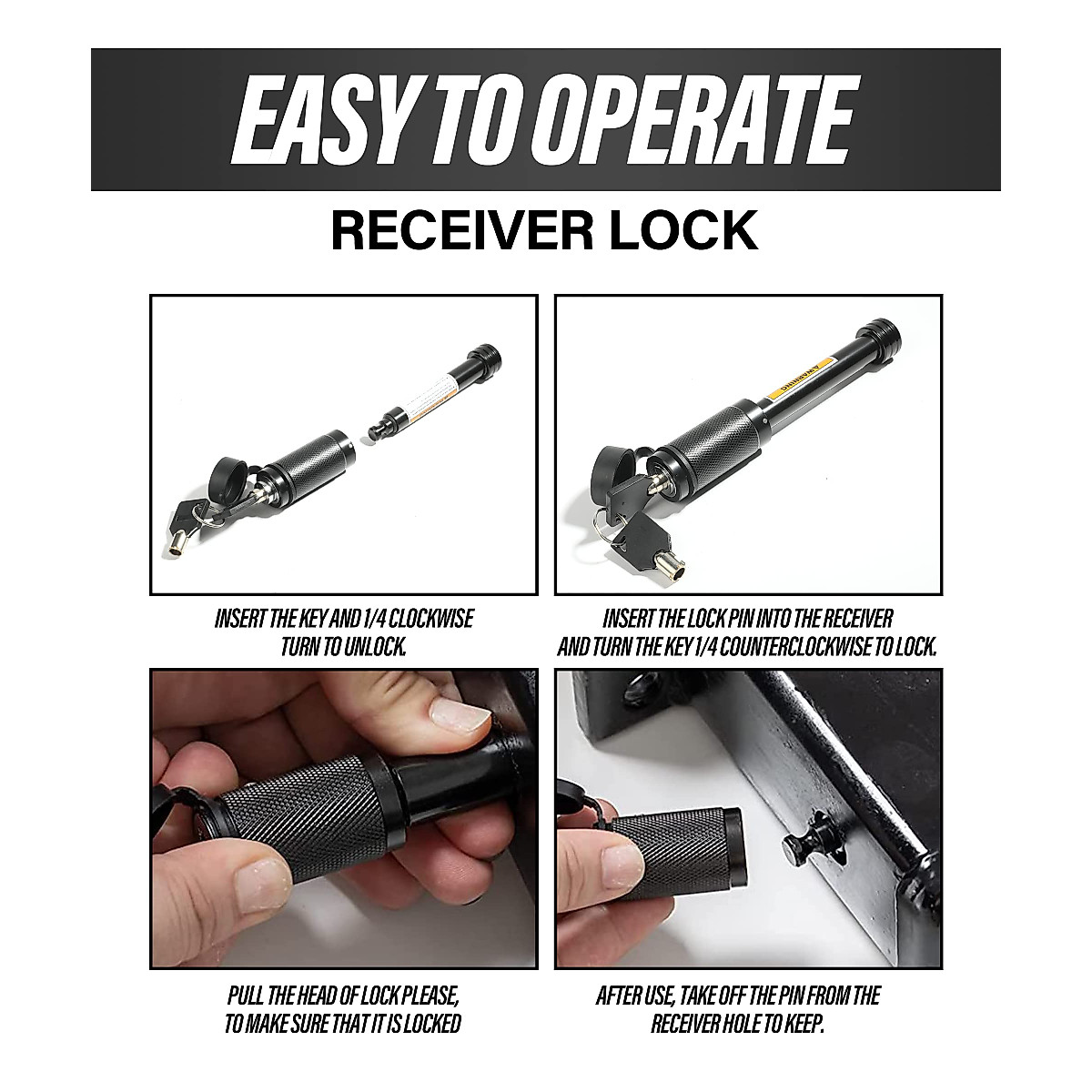 EASY TO OPERATE

RECEIVER LOCK

WARNING

INSERT THE KEY AND 1/4 CLOCKWISE TURN TO UNLOCK.

INSERT THE LOCK PIN INTO THE RECEIVER AND TURN THE KEY 1/4 COUNTERCLOCKWISE TO LOCK.

PULL THE HEAD OF LOCK PLEASE, TO MAKE SURE THAT IT IS LOCKED

AFTER USE, TAKE OFF THE PIN FROM THE RECEIVER HOLE TO KEEP.