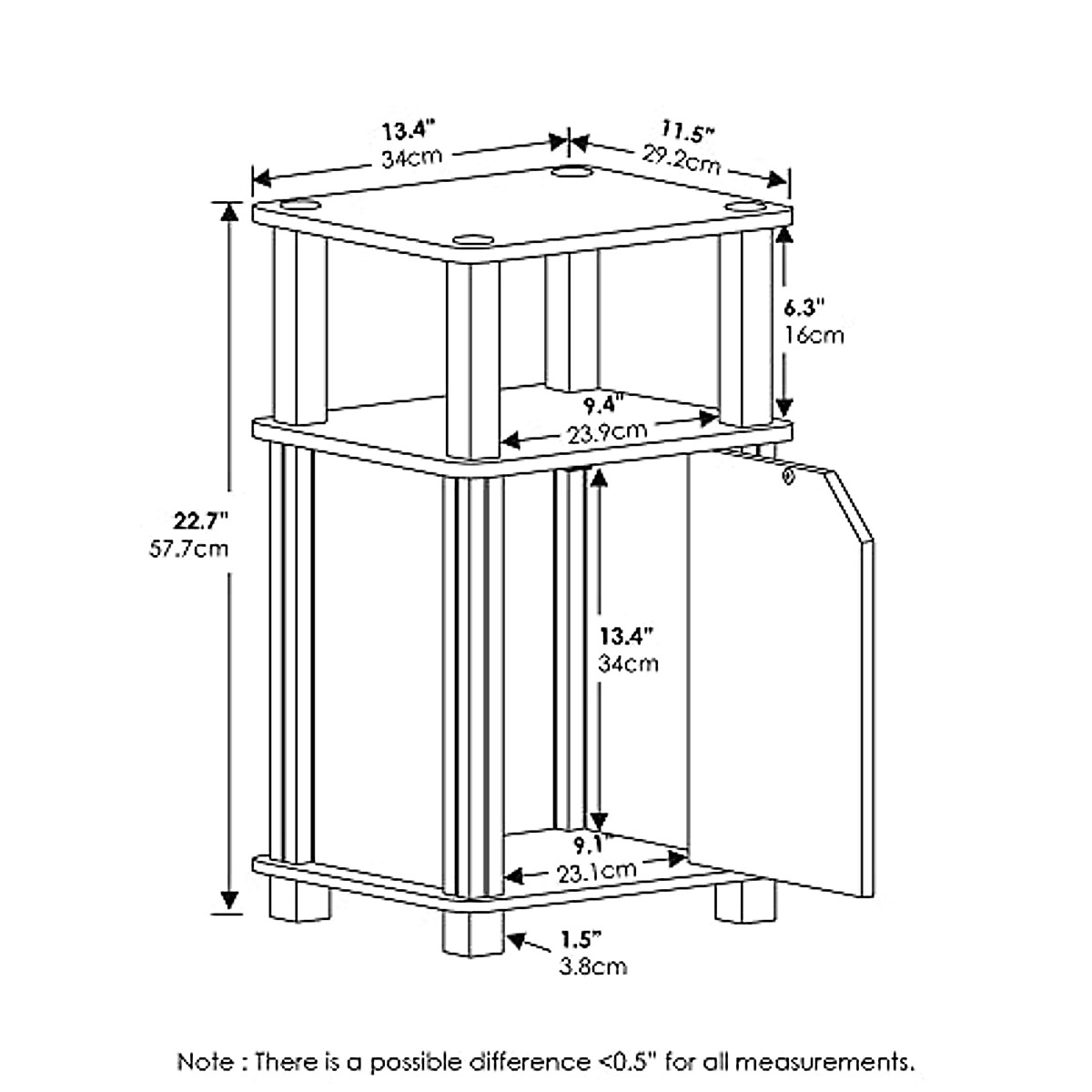 13.4"
34cm

11.5"
29.2cm

6.3"
16cm

9.4"
23.9cm

22.7"
57.7cm

13.4"
34cm

9.1"
23.1cm

1.5"
3.8cm

Note : There is a possible difference <0.5" for all measurements.