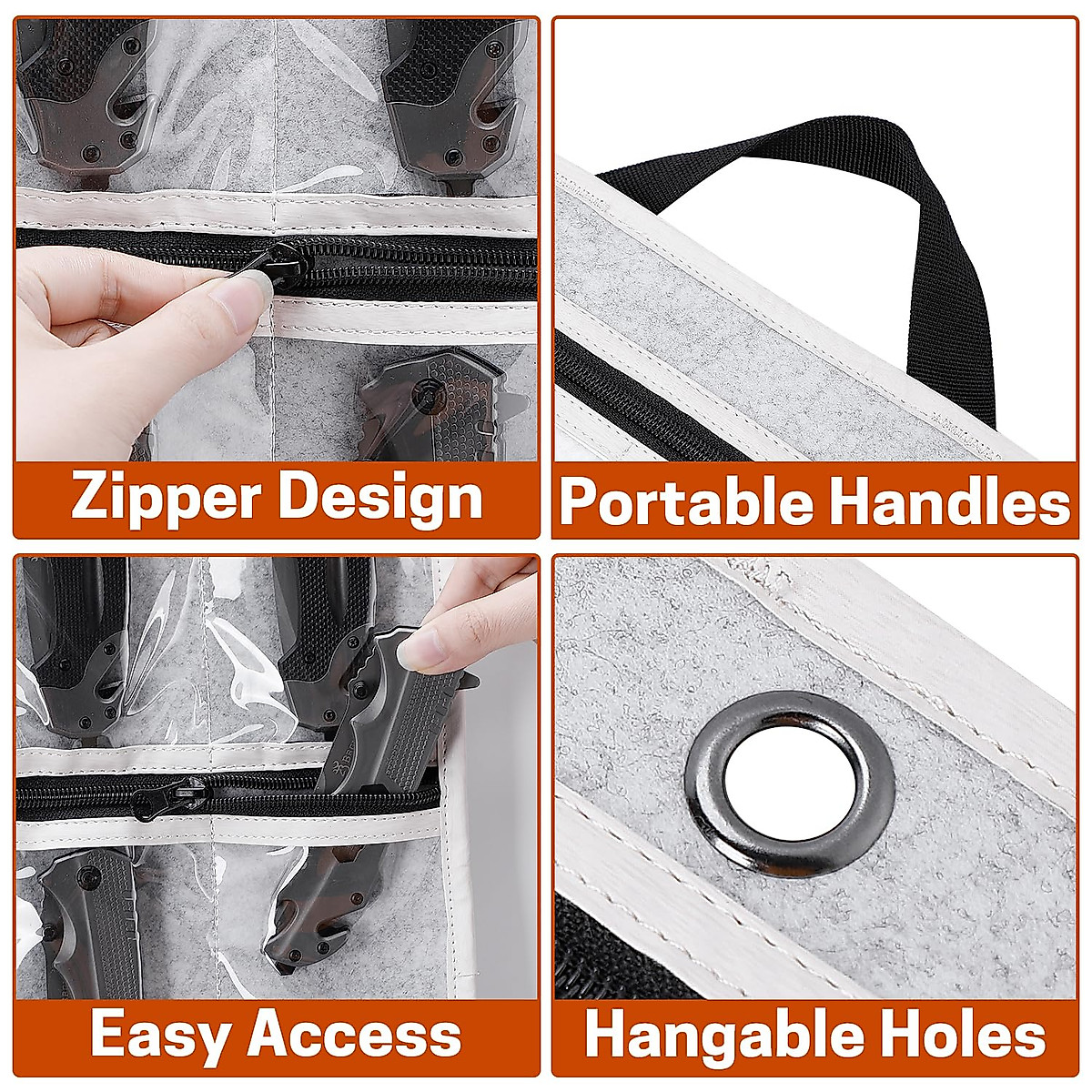 Zipper Design

Portable Handles

Easy Access

Hangable Holes