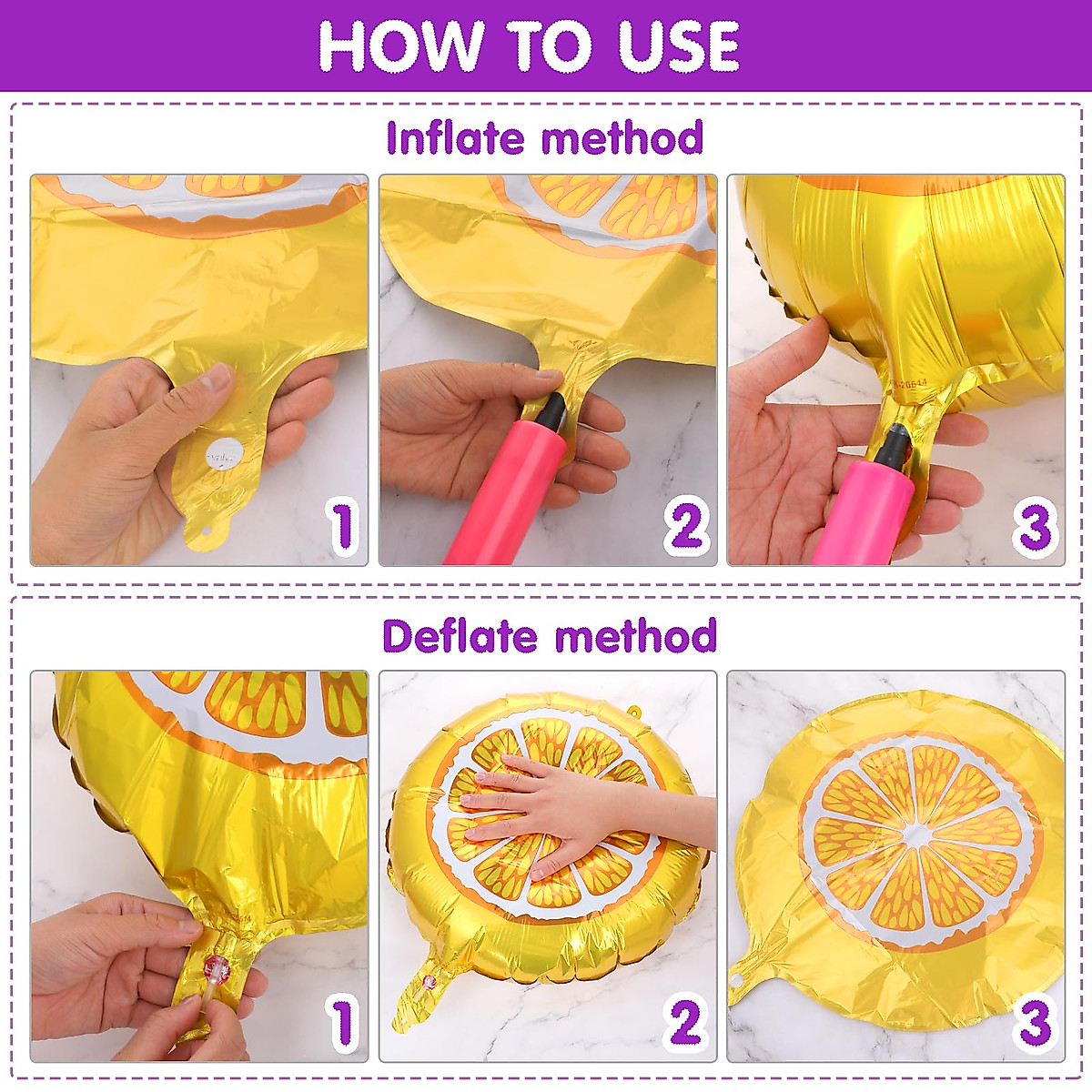 HOW TO USE

Inflate method

1

2

3

Deflate method

1

2

3