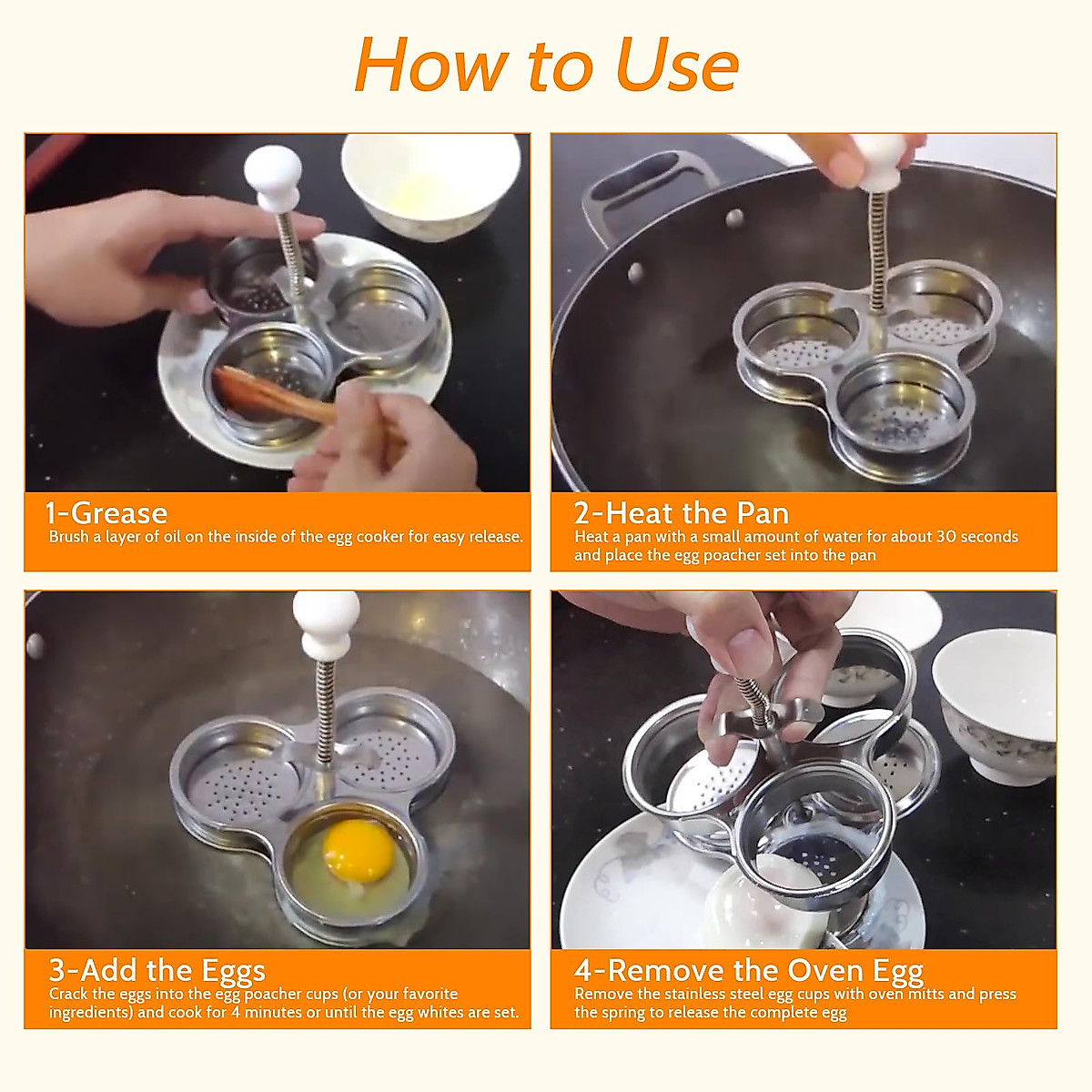 How to Use

1-Grease
Brush a layer of oil on the inside of the egg cooker for easy release.

2-Heat the Pan
Heat a pan with a small amount of water for about 30 seconds and place the egg poacher set into the pan

3-Add the Eggs
Crack the eggs into the egg poacher cups (or your favorite ingredients) and cook for 4 minutes or until the egg whites are set.

4-Remove the Oven Egg
Remove the stainless steel egg cups with oven mitts and press the spring to release the complete egg