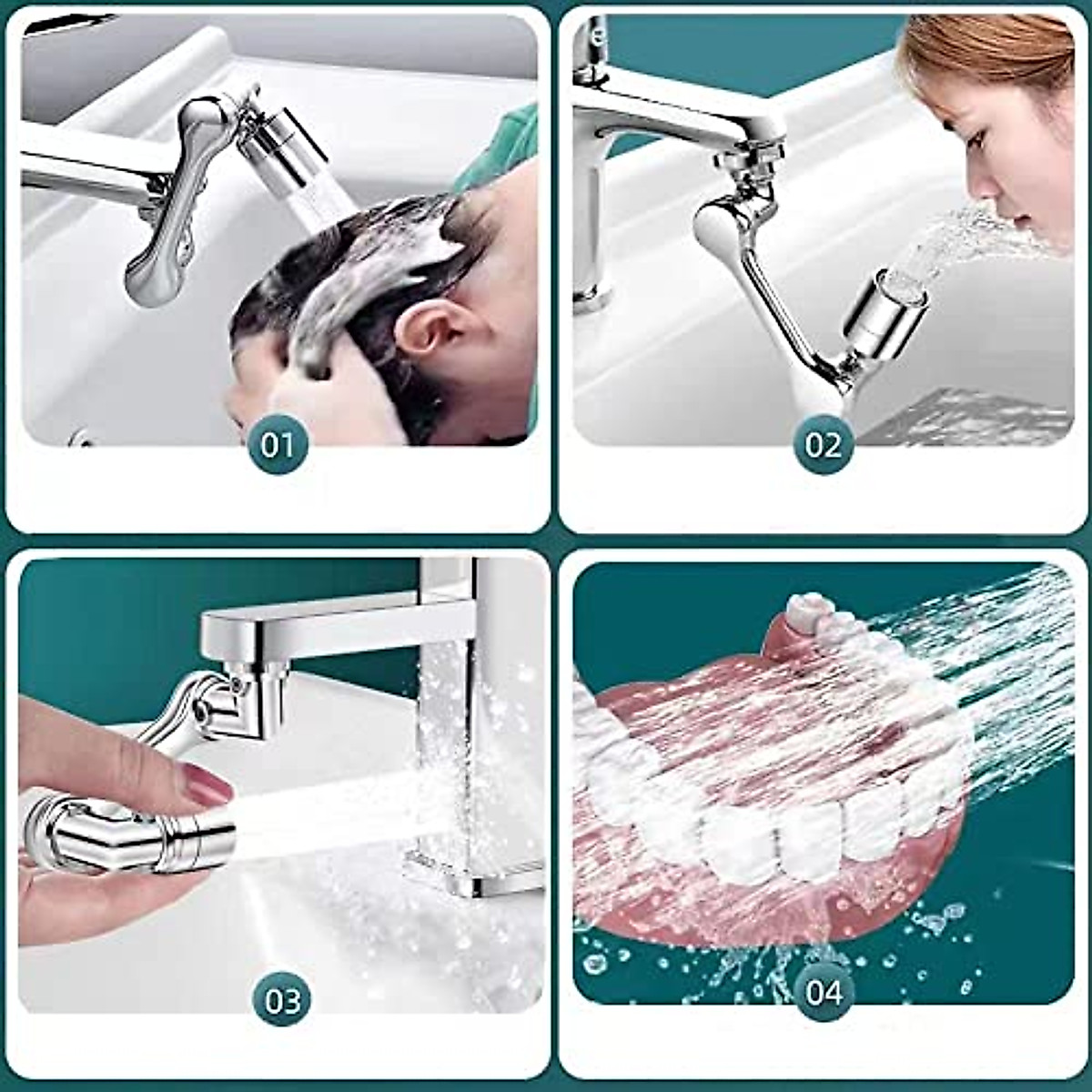 01

02

03

04