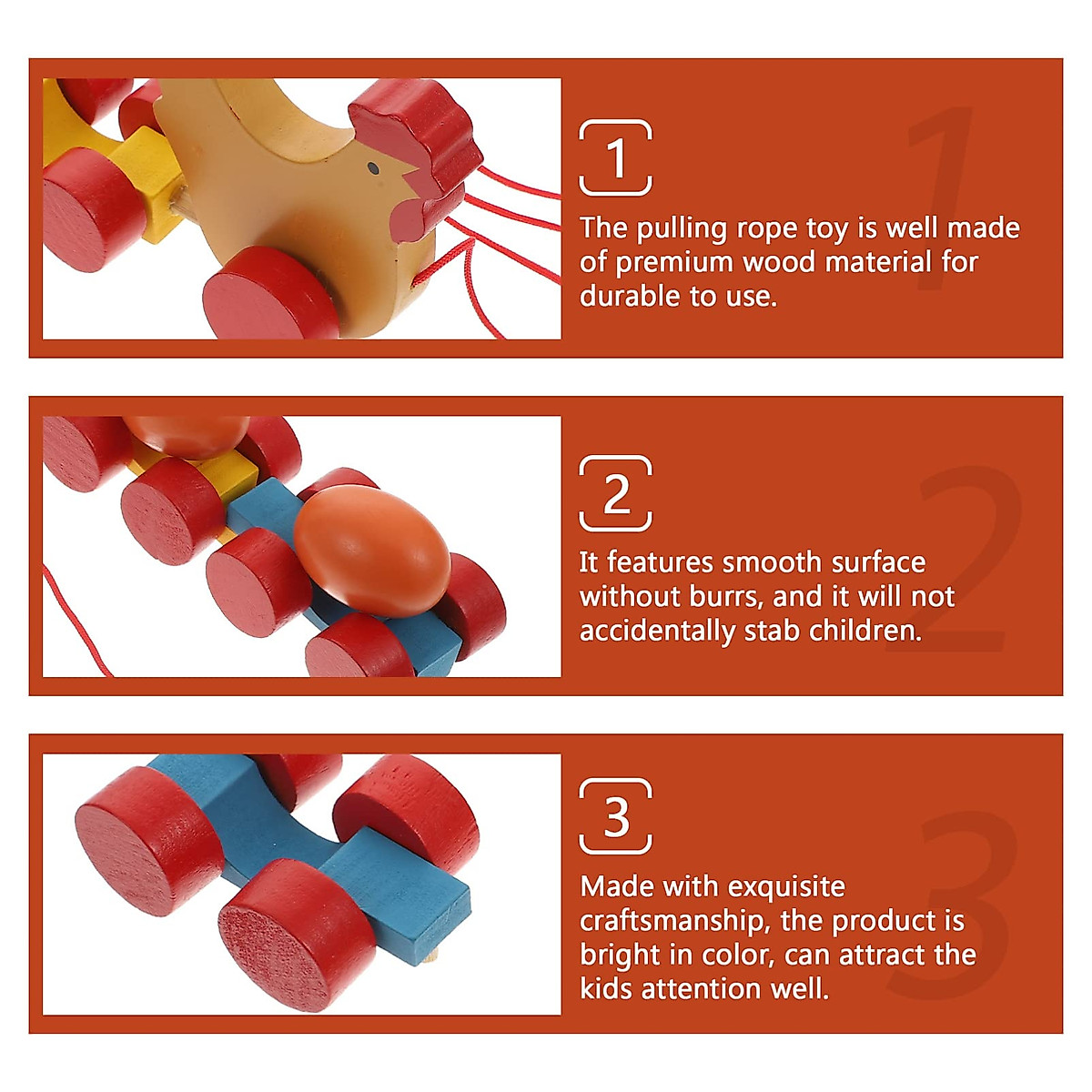 1

1

The pulling rope toy is well made of premium wood material for durable to use.

2

2

It features smooth surface without burrs, and it will not accidentally stab children.

3

3

Made with exquisite craftsmanship, the product is bright in color, can attract the kids attention well.