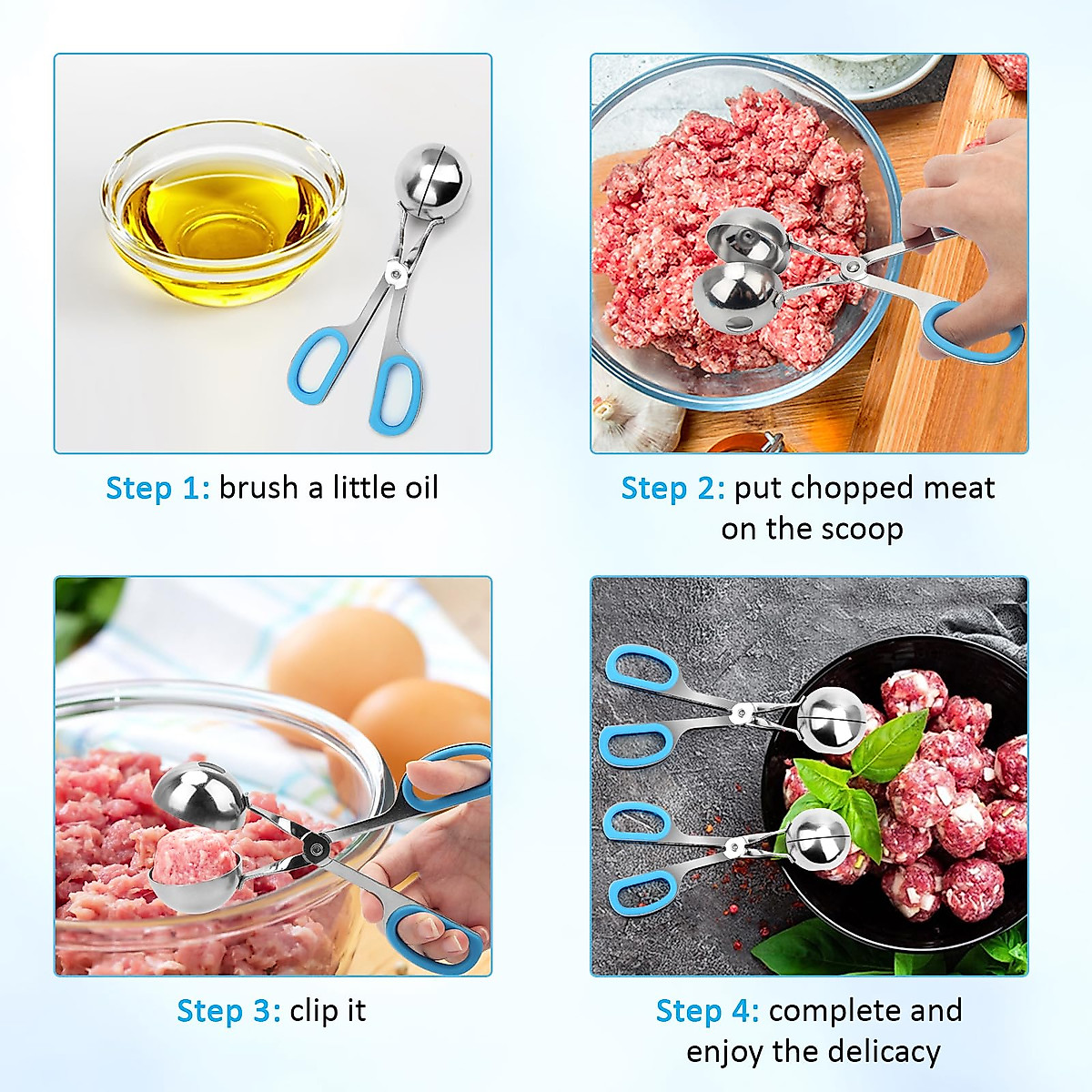 Step 1: brush a little oil

Step 2: put chopped meat on the scoop

Step 3: clip it

Step 4: complete and enjoy the delicacy