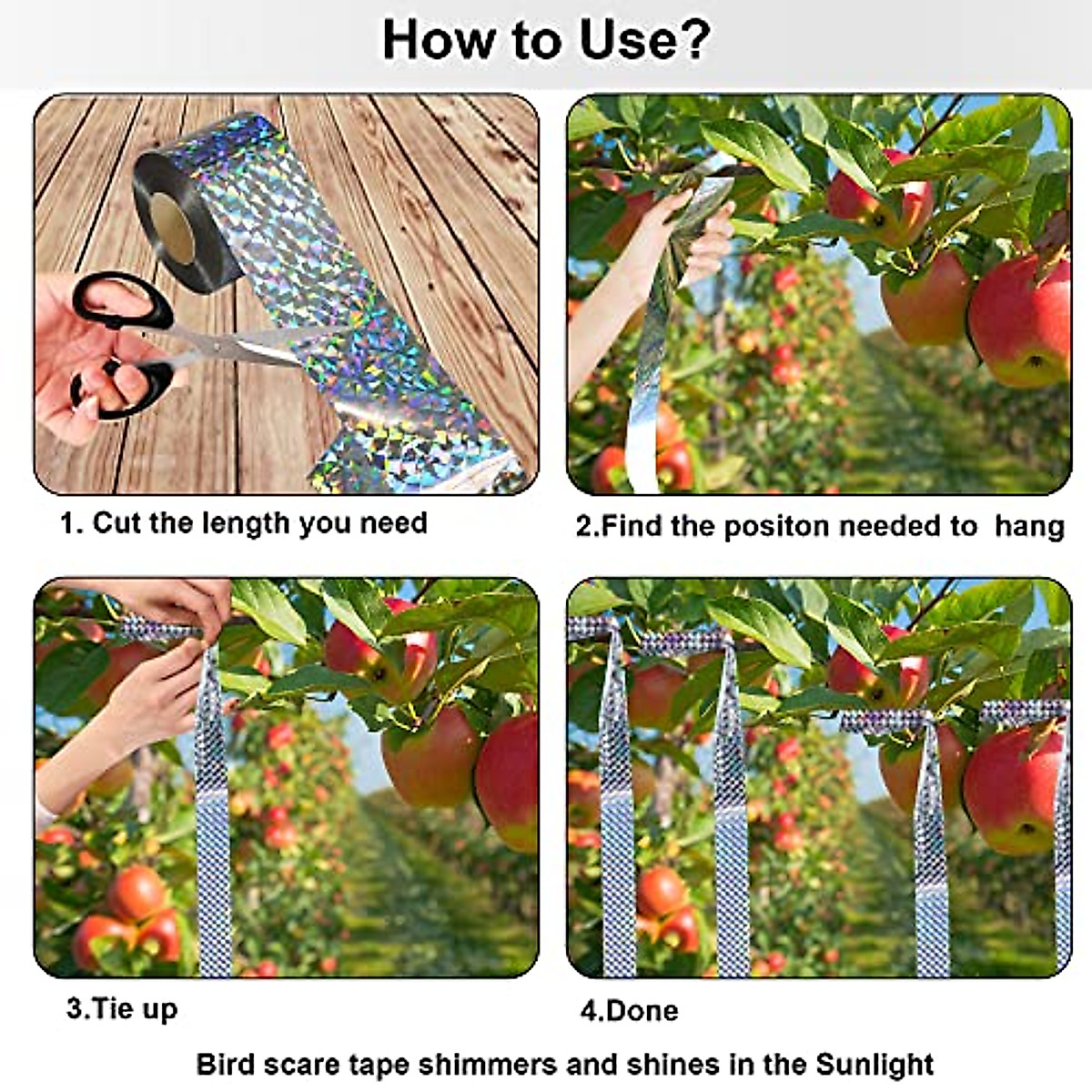 How to Use?

1. Cut the length you need

2.Find the positon needed to hang

3.Tie up

4.Done

Bird scare tape shimmers and shines in the Sunlight