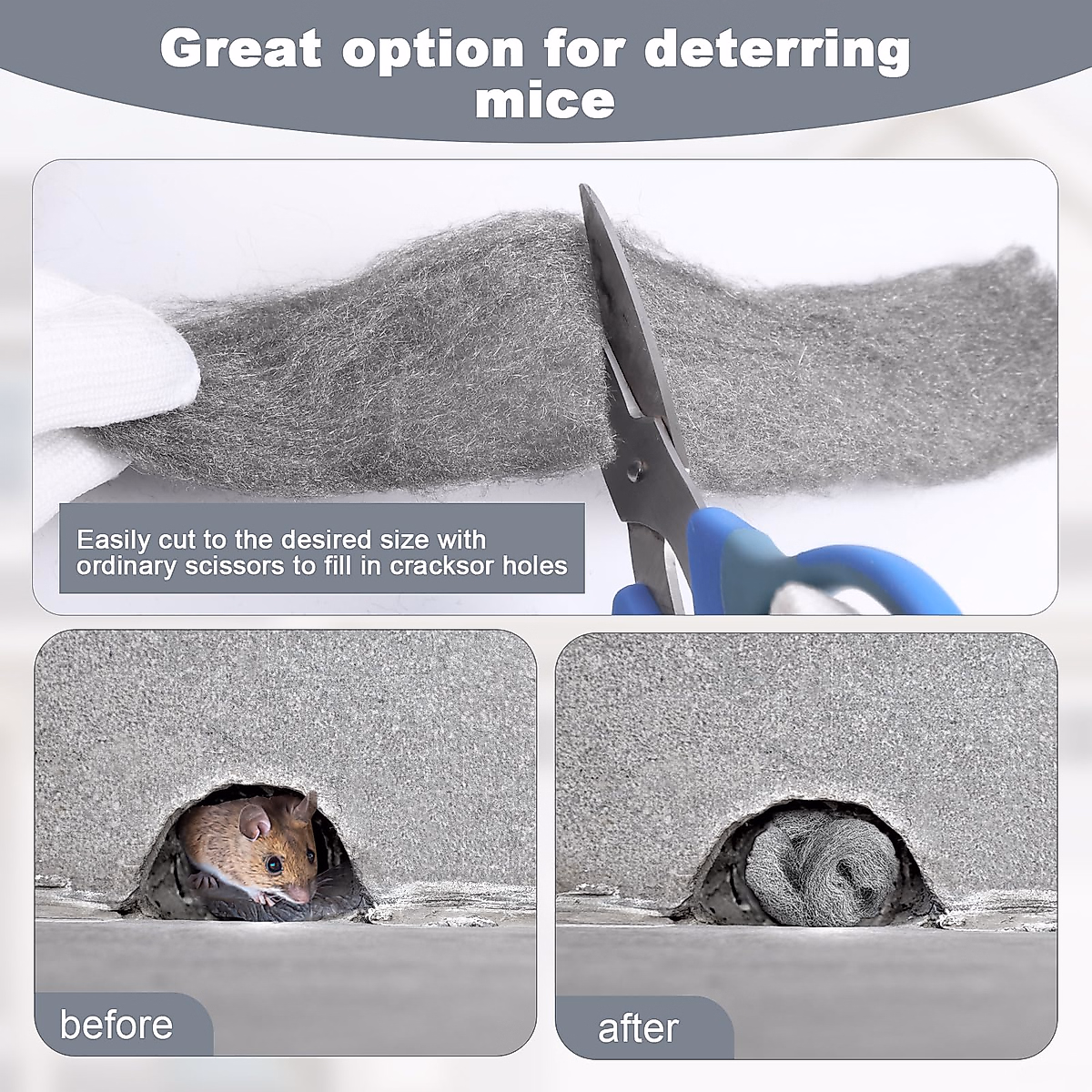 Great option for deterring mice

Easily cut to the desired size with ordinary scissors to fill in cracksor holes

before

after