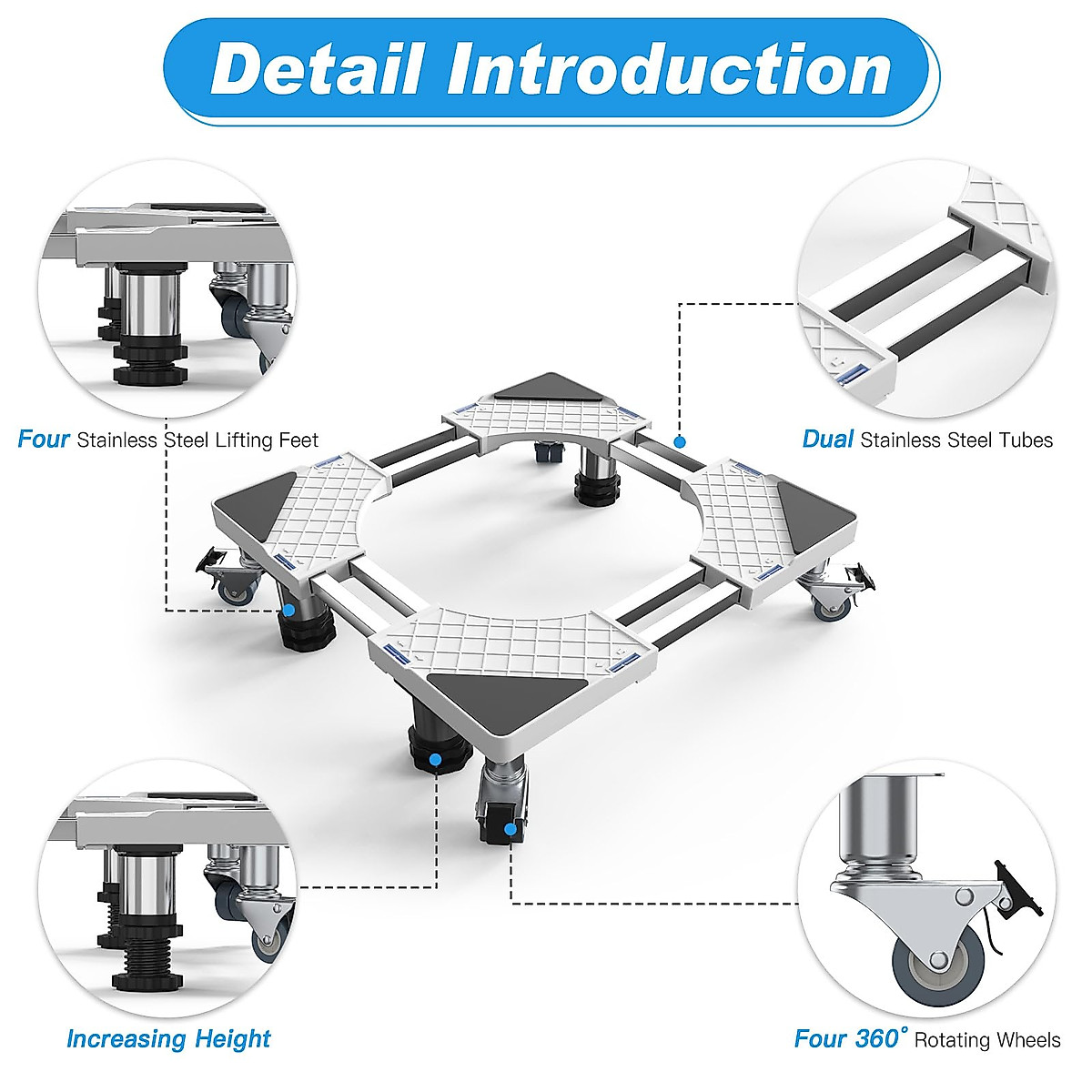 Detail Introduction

Four Stainless Steel Lifting Feet

Dual Stainless Steel Tubes

Increasing Height

Four 360° Rotating Wheels