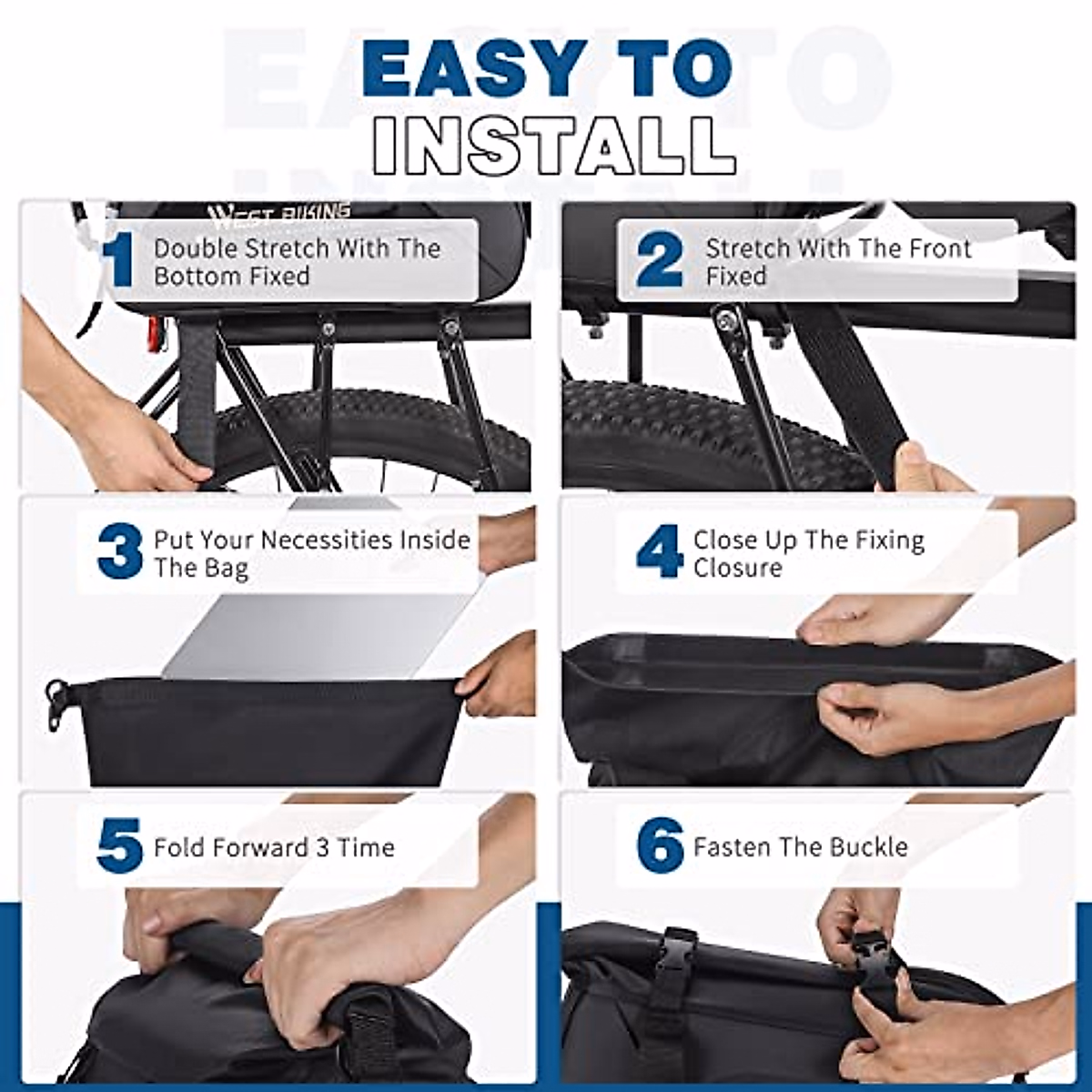 EASY TO
INSTALL

WEST BIKING

1 Double Stretch With The Bottom Fixed

2 Stretch With The Front Fixed

3 Put Your Necessities Inside The Bag

4 Close Up The Fixing Closure

5 Fold Forward 3 Time

6 Fasten The Buckle