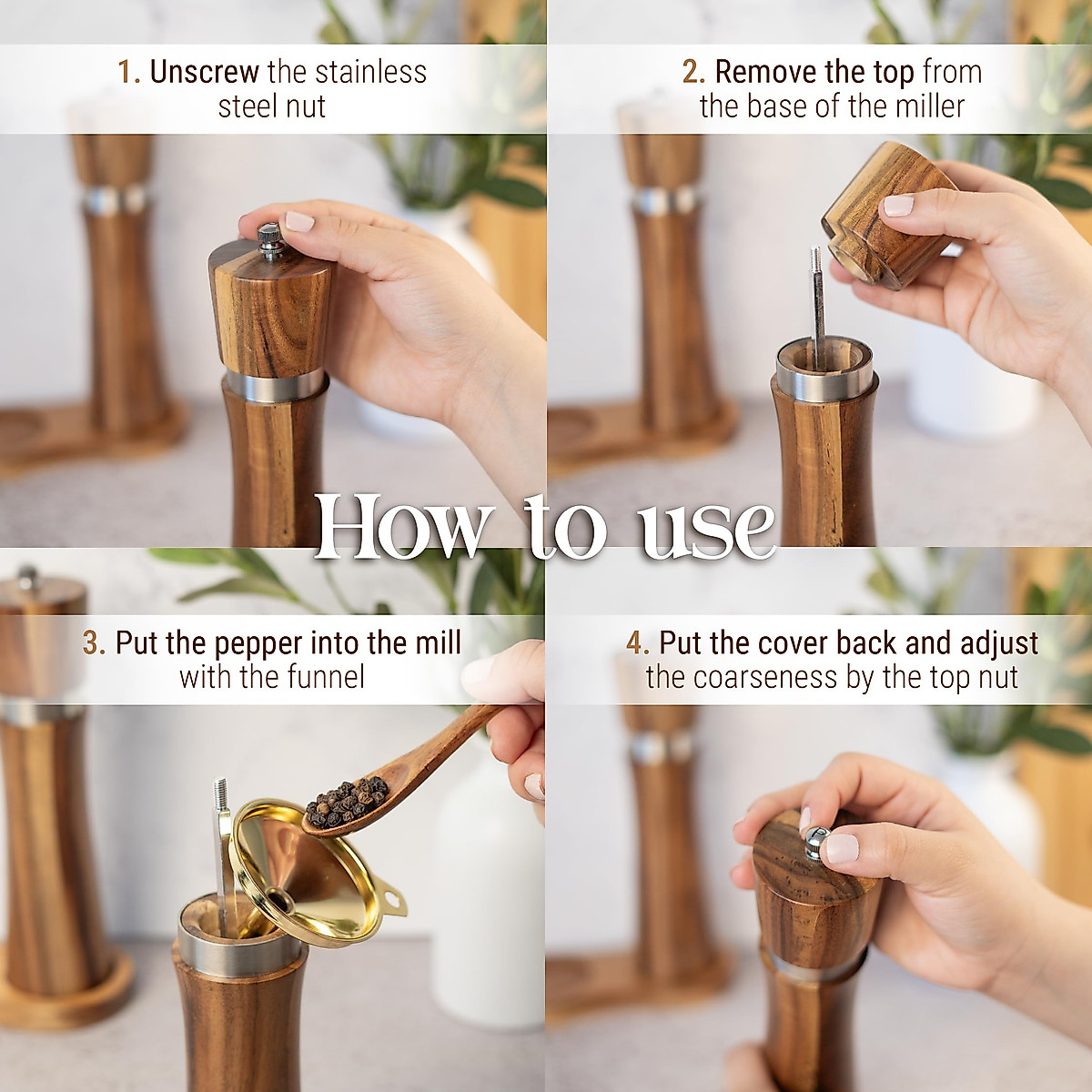 1. Unscrew the stainless steel nut

2. Remove the top from the base of the miller

How to use

3. Put the pepper into the mill with the funnel

4. Put the cover back and adjust the coarseness by the top nut