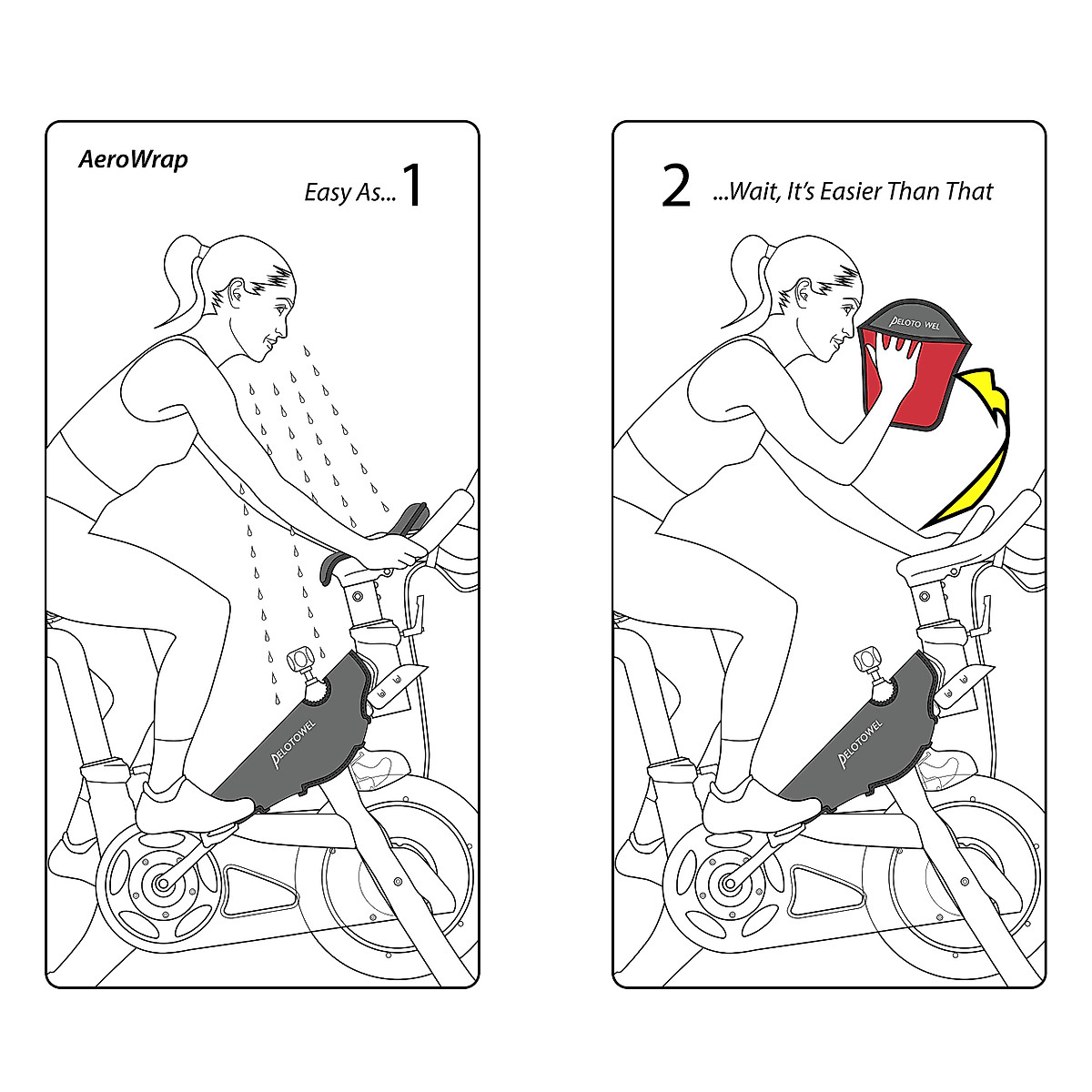 AeroWrap

Easy As... 1

PELOTOWEL

2 ...Wait, It's Easier Than That

PELOTO WEL

PELOTOWEL