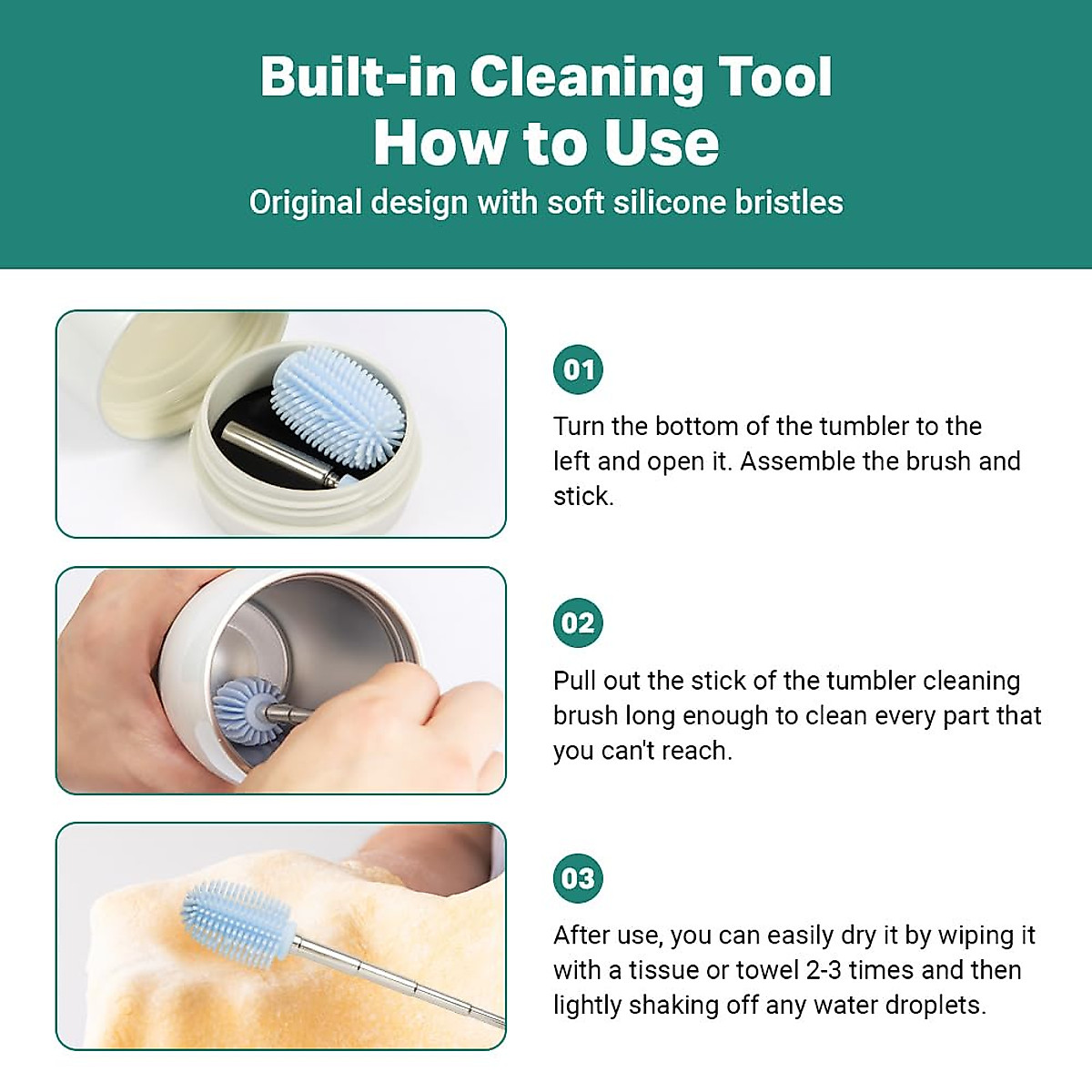 Built-in Cleaning Tool
How to Use
Original design with soft silicone bristles

01

Turn the bottom of the tumbler to the left and open it. Assemble the brush and stick.

02

Pull out the stick of the tumbler cleaning brush long enough to clean every part that you can't reach.

03

After use, you can easily dry it by wiping it with a tissue or towel 2-3 times and then lightly shaking off any water droplets.