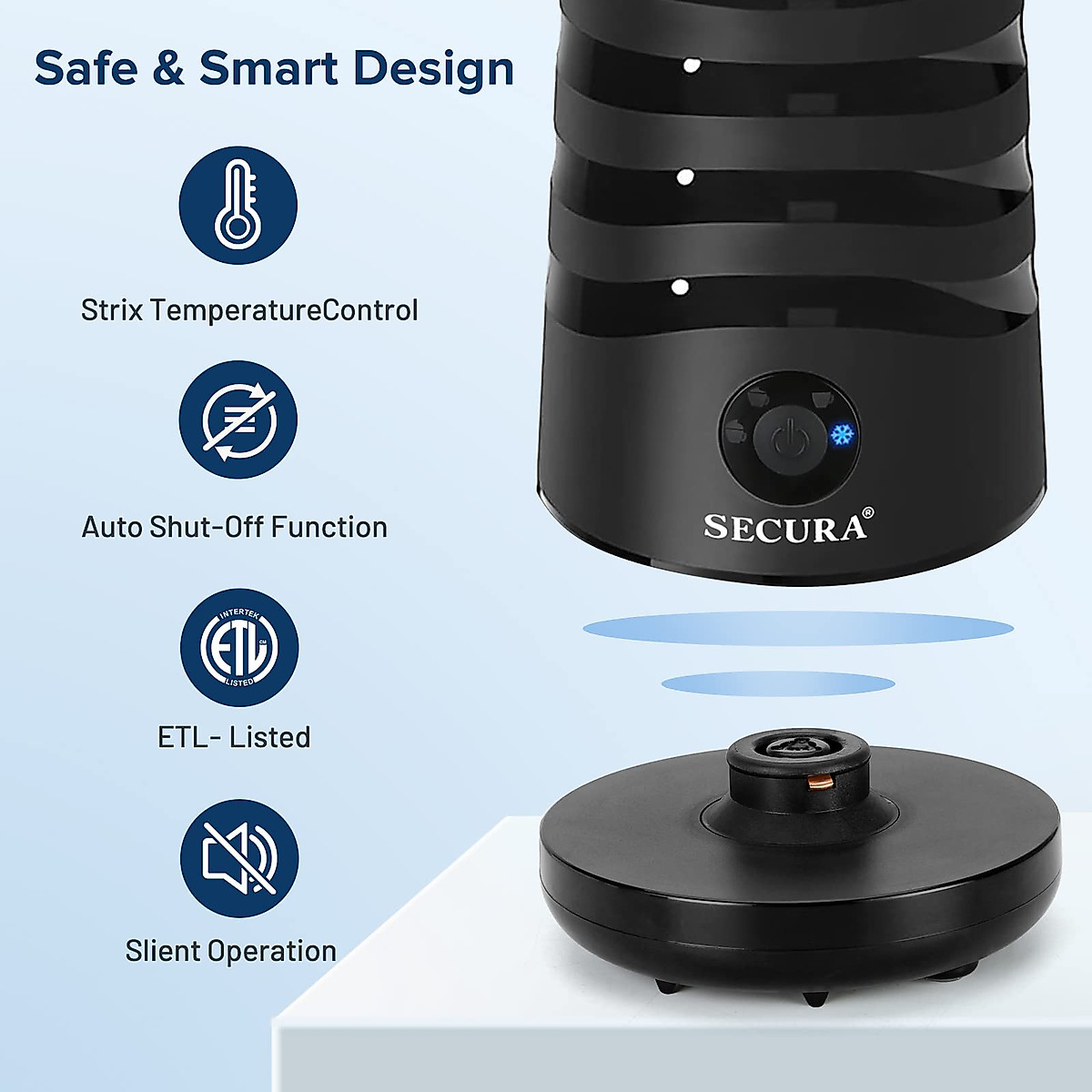 Safe & Smart Design

Strix TemperatureControl

Auto Shut-Off Function

INTERTEK
ETL
LISTED

ETL- Listed

Slient Operation

SECURA®