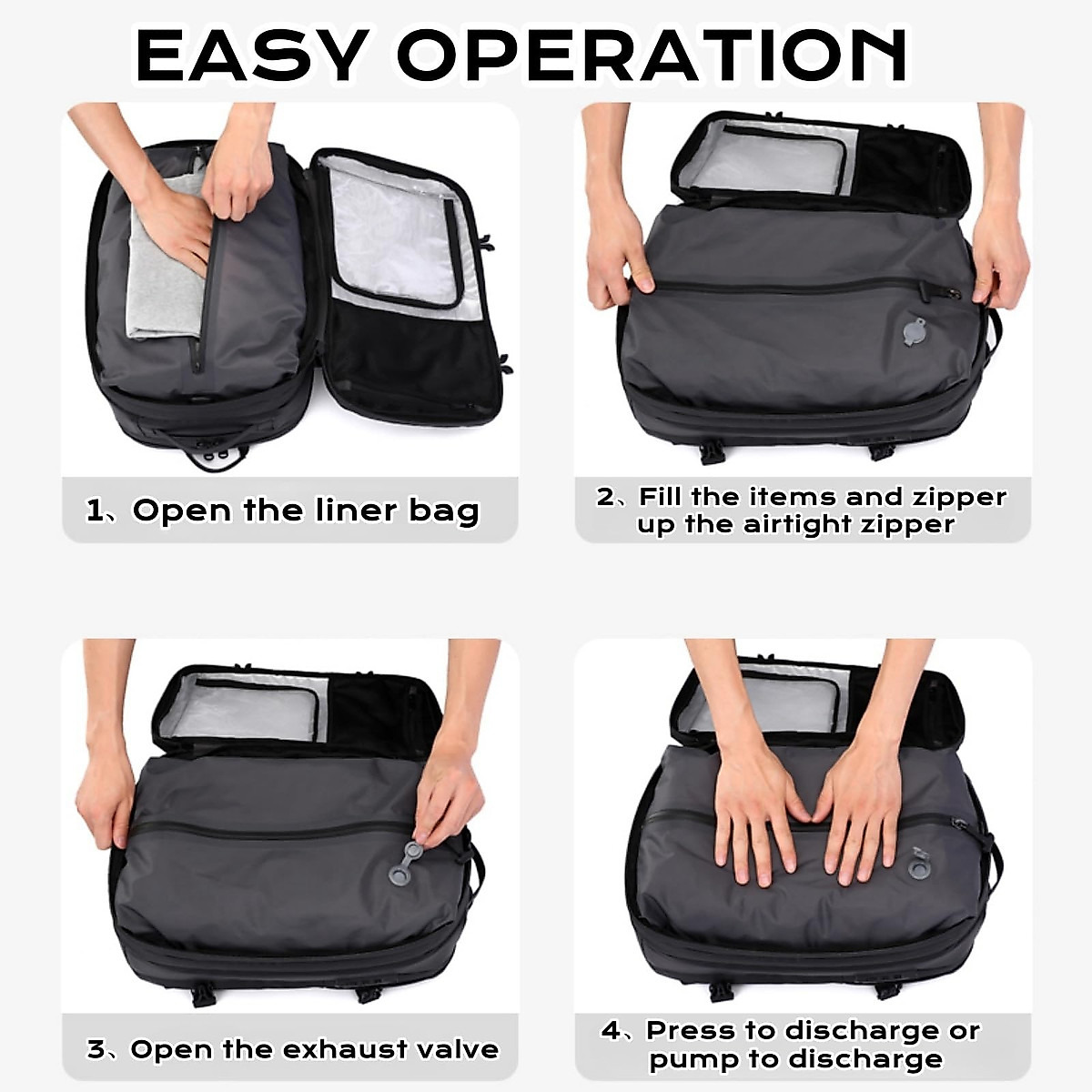 EASY OPERATION

1、Open the liner bag

2、Fill the items and zipper up the airtight zipper

3、Open the exhaust valve

4、Press to discharge or pump to discharge