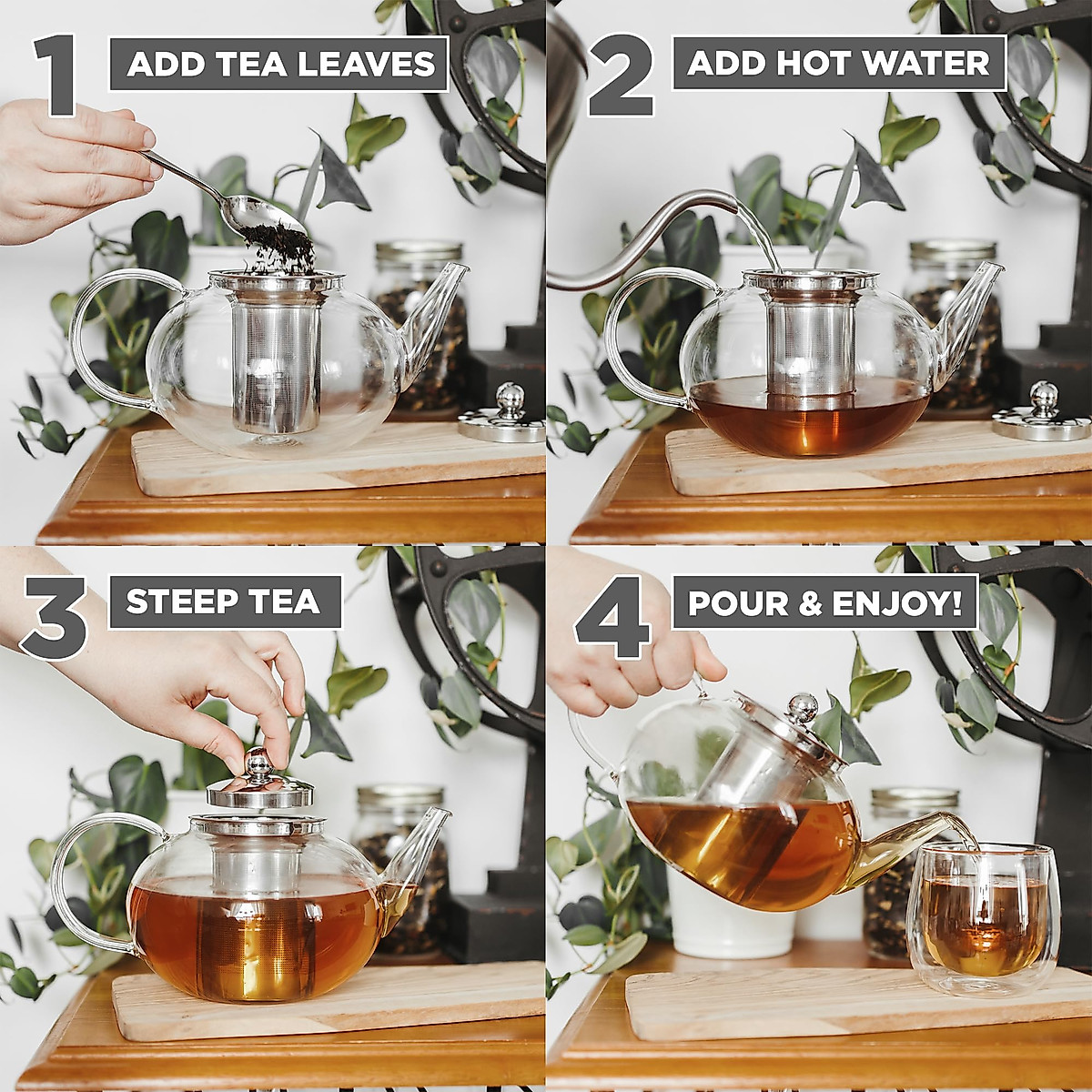 1 ADD TEA LEAVES

2 ADD HOT WATER

3 STEEP TEA

4 POUR & ENJOY!