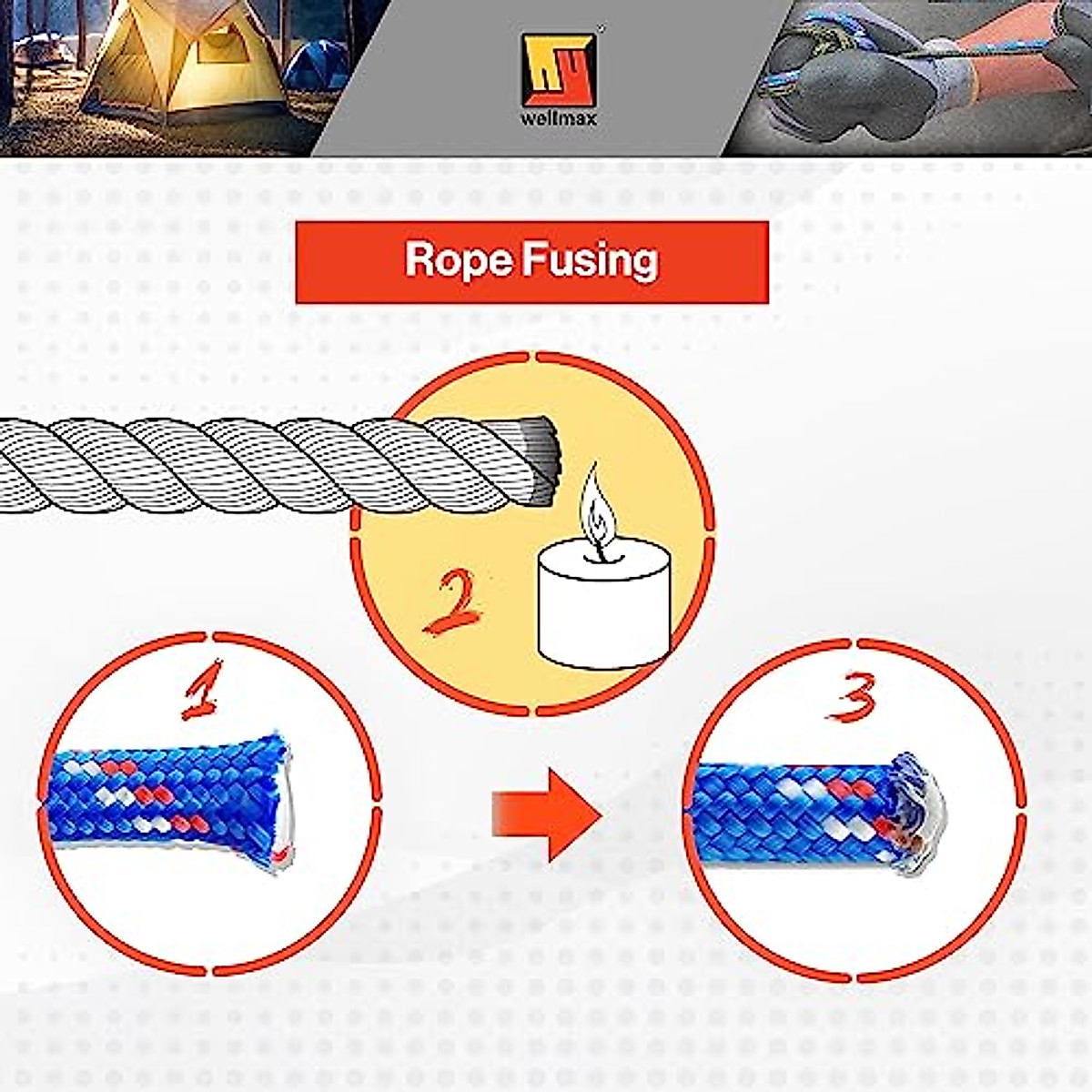 wellmax

Rope Fusing

2

1

3