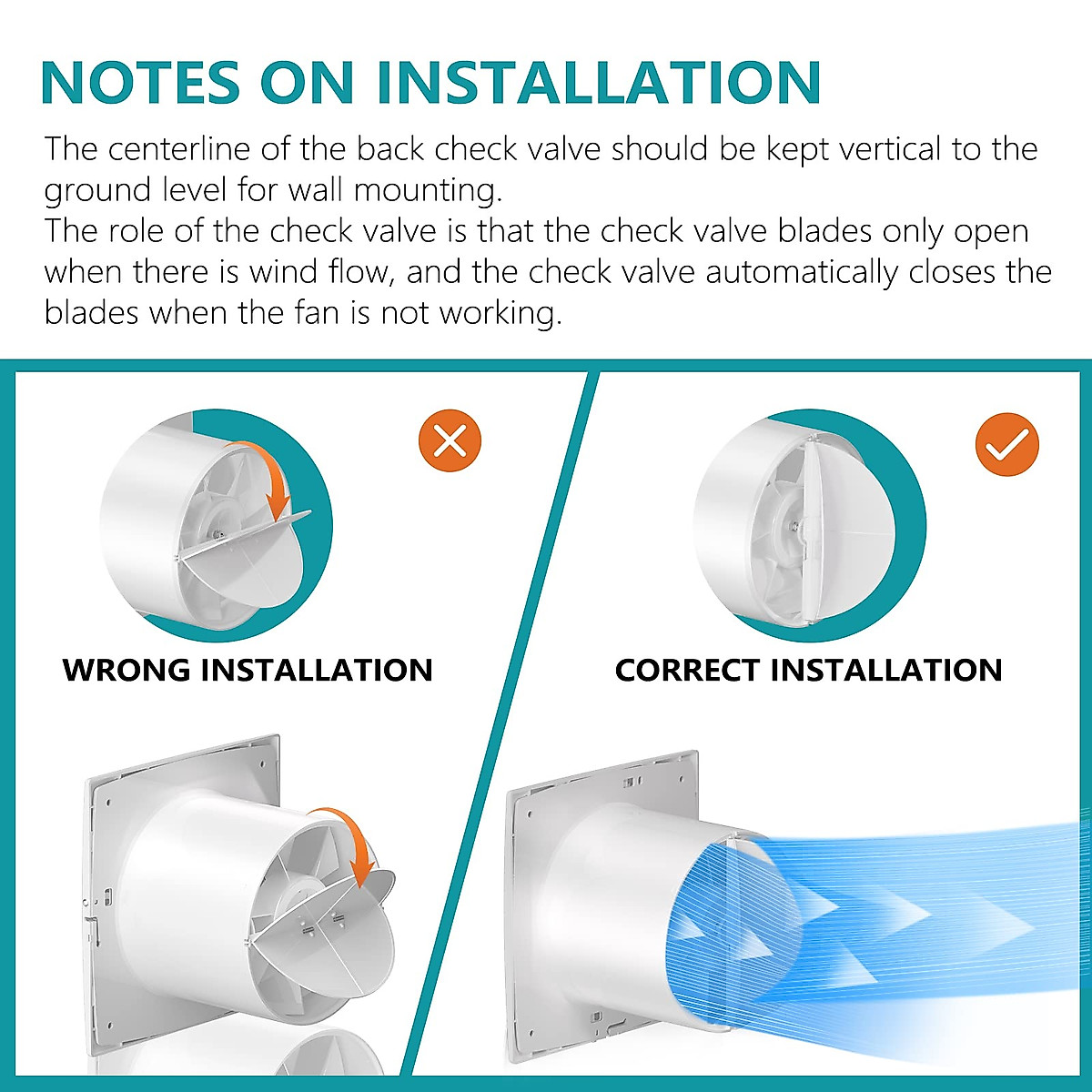 NOTES ON INSTALLATION

The centerline of the back check valve should be kept vertical to the ground level for wall mounting.
The role of the check valve is that the check valve blades only open when there is wind flow, and the check valve automatically closes the blades when the fan is not working.

WRONG INSTALLATION

CORRECT INSTALLATION