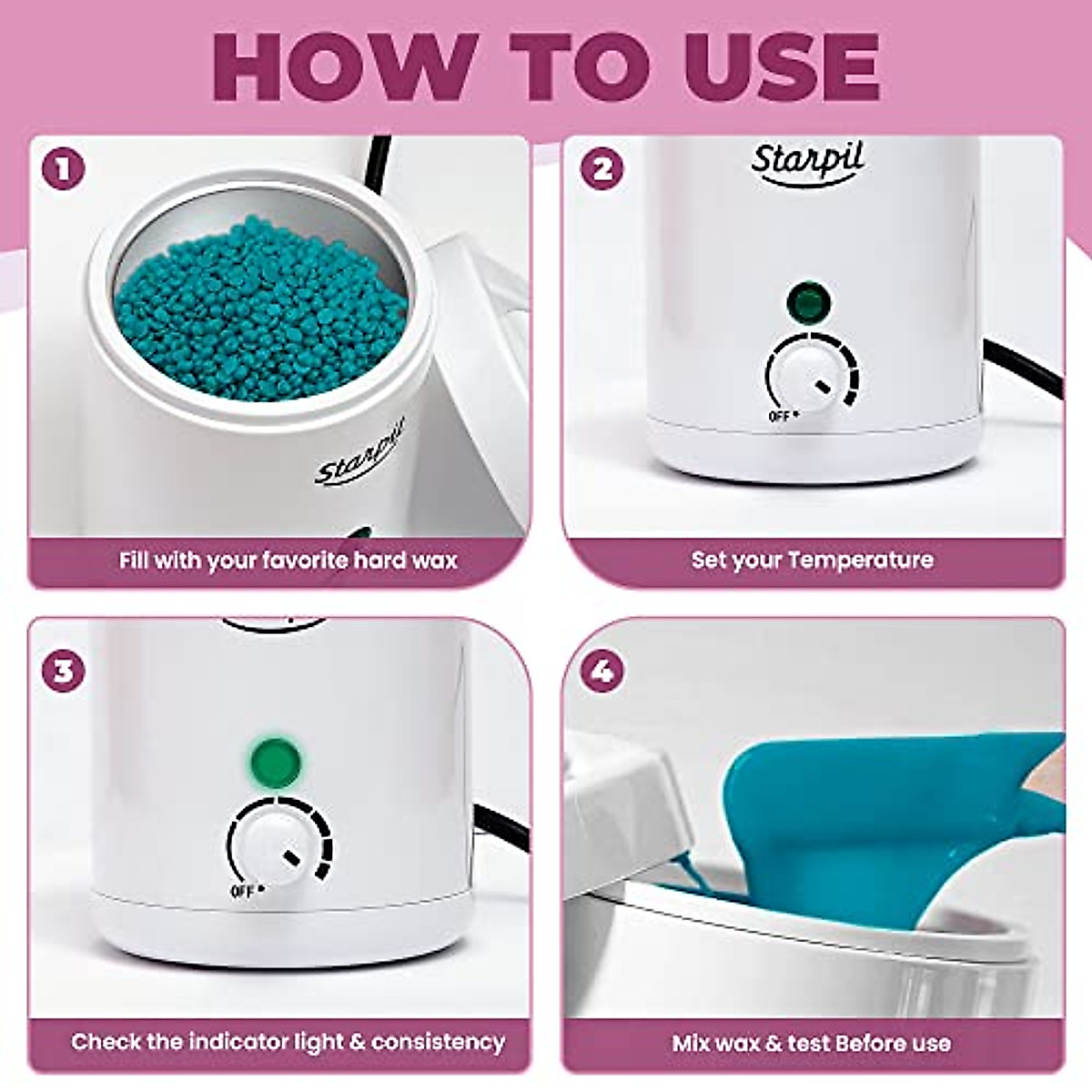 HOW TO USE

1

Starpil

Fill with your favorite hard wax

2

Starpil

OFF

Set your Temperature

3

OFF

Check the indicator light & consistency

4

Mix wax & test Before use