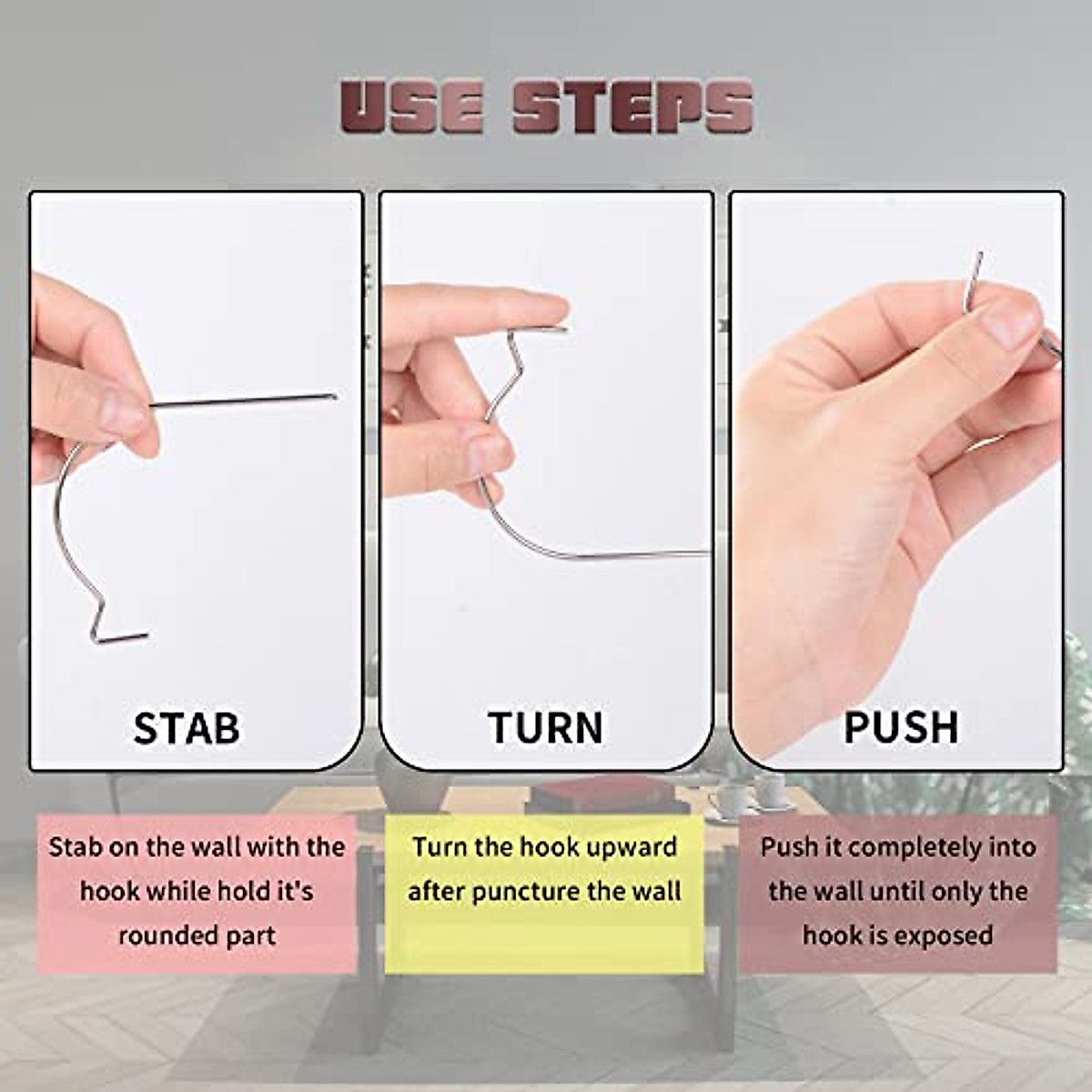 USE STEPS

STAB

TURN

PUSH

Stab on the wall with the hook while hold it's rounded part

Turn the hook upward after puncture the wall

Push it completely into the wall until only the hook is exposed