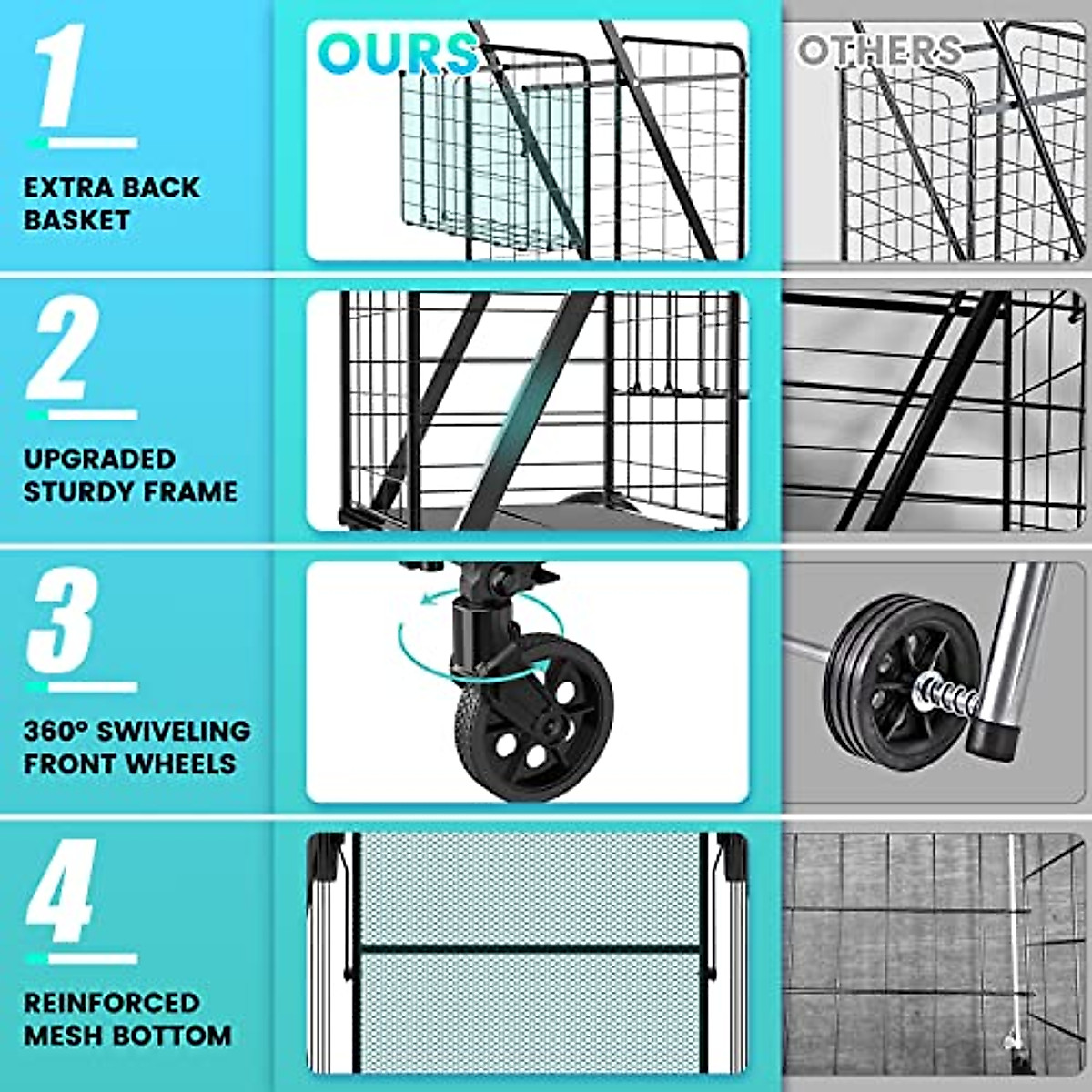 1

EXTRA BACK BASKET

OURS

OTHERS

2

UPGRADED STURDY FRAME

3

360° SWIVELING FRONT WHEELS

4

REINFORCED MESH BOTTOM