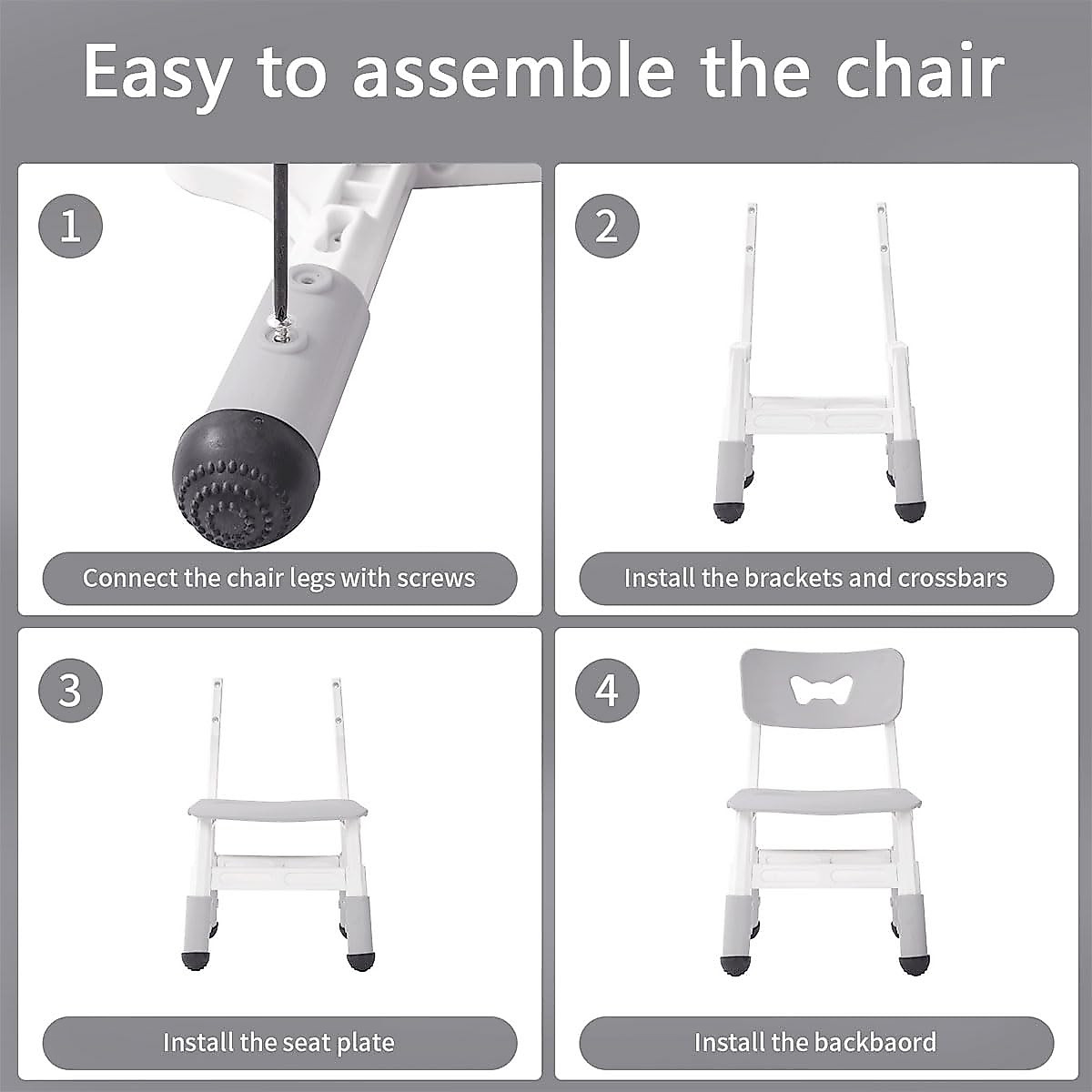 Easy to assemble the chair

1

Connect the chair legs with screws

2

Install the brackets and crossbars

3

Install the seat plate

4

Install the backbaord