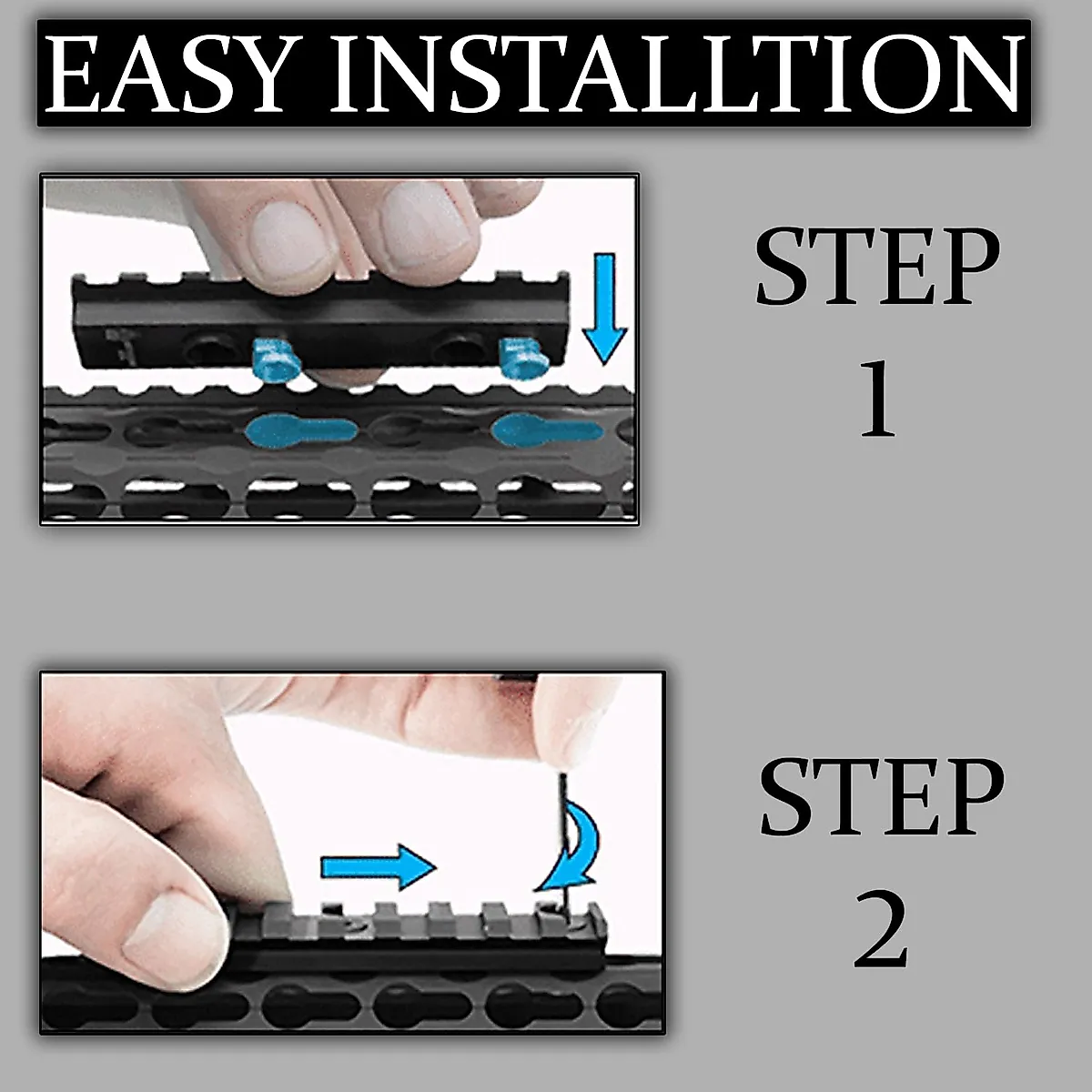 EASY INSTALLTION

STEP 1

STEP 2