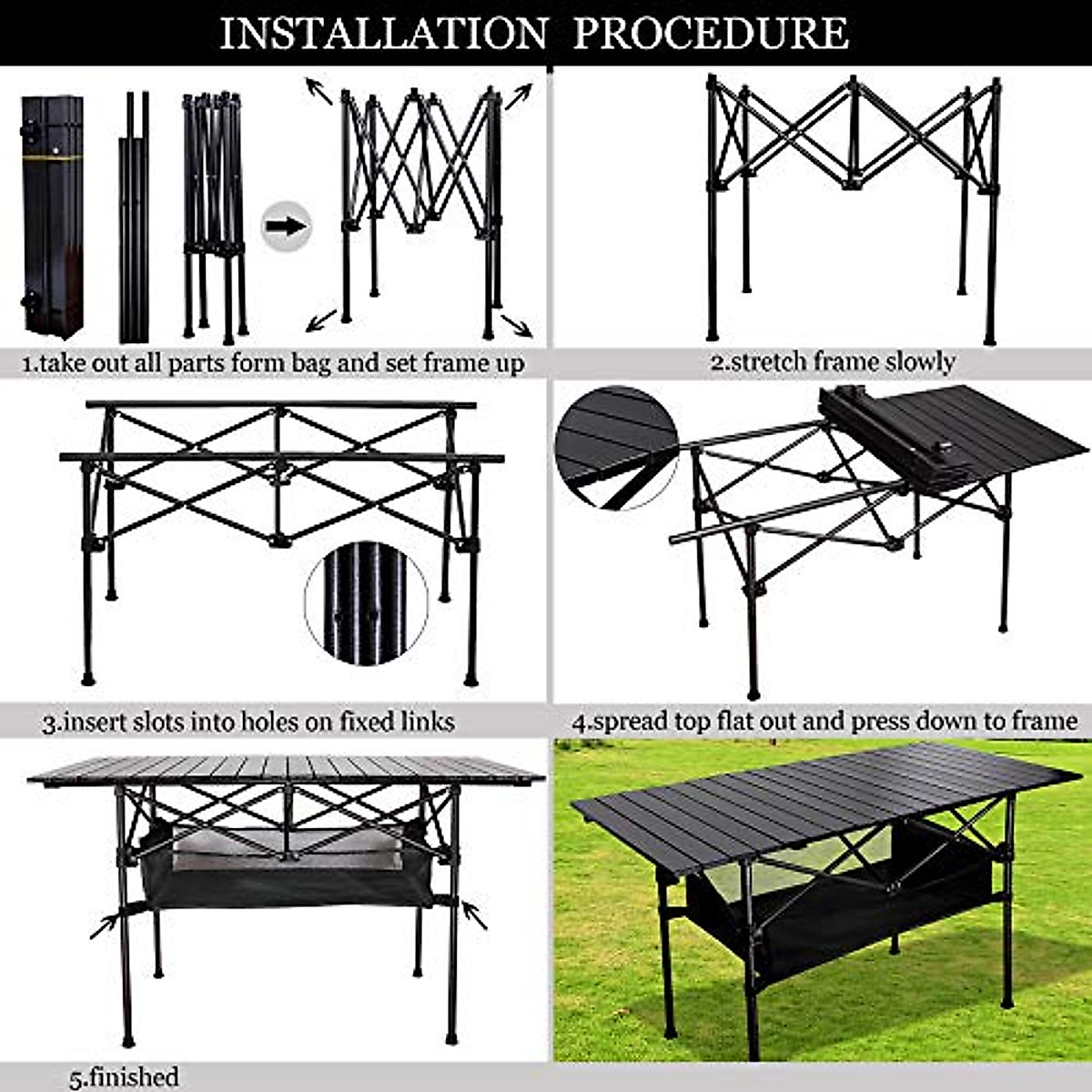 INSTALLATION PROCEDURE

1.take out all parts form bag and set frame up

2.stretch frame slowly

3.insert slots into holes on fixed links

4.spread top flat out and press down to frame

5.finished