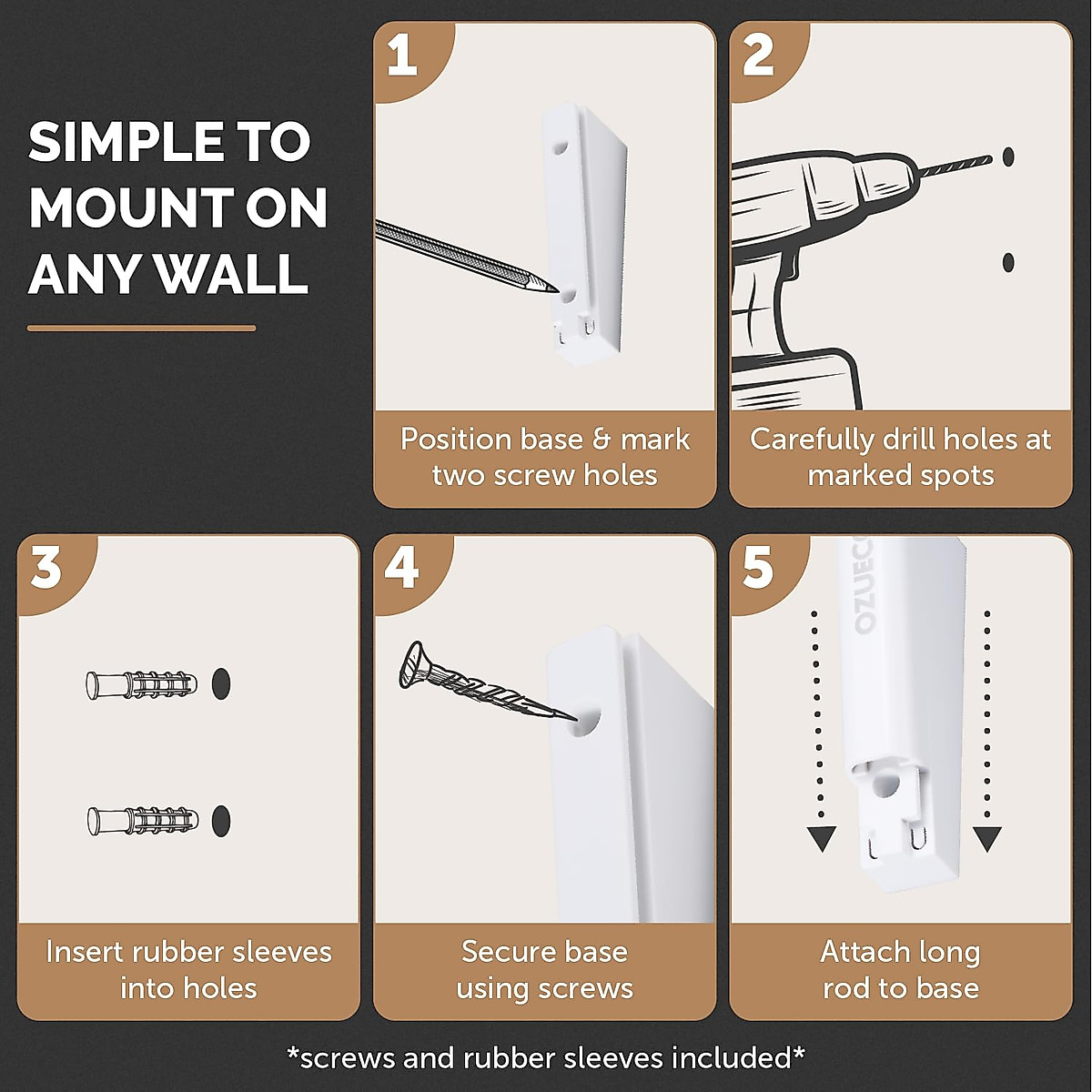 SIMPLE TO MOUNT ON ANY WALL

1

Position base & mark two screw holes

2

Carefully drill holes at marked spots

3

Insert rubber sleeves into holes

4

Secure base using screws

5

OZUECO

Attach long rod to base

*screws and rubber sleeves included*