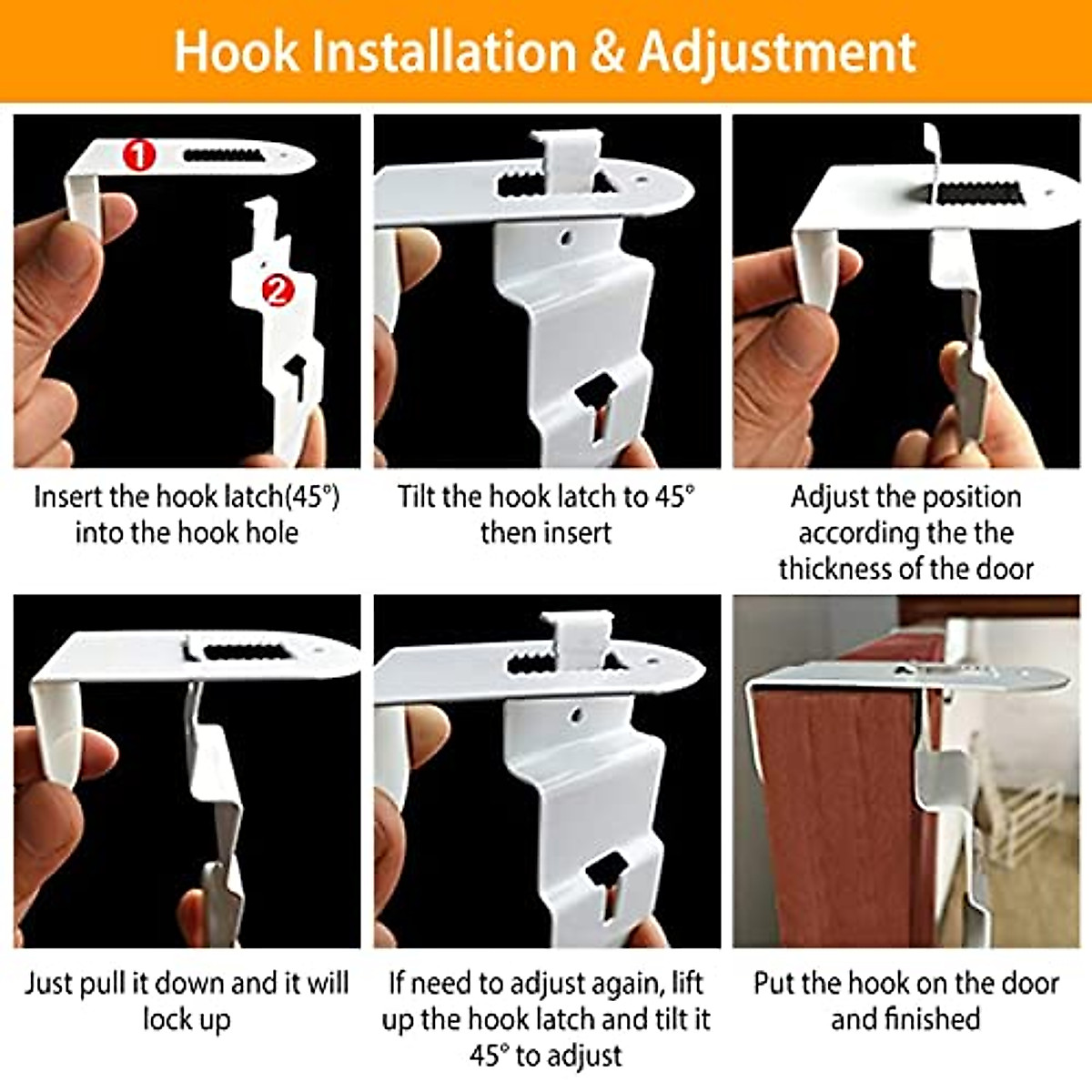 Hook Installation & Adjustment

1

2

Insert the hook latch(45°) into the hook hole

Tilt the hook latch to 45° then insert

Adjust the position according the the thickness of the door

Just pull it down and it will lock up

If need to adjust again, lift up the hook latch and tilt it 45° to adjust

Put the hook on the door and finished