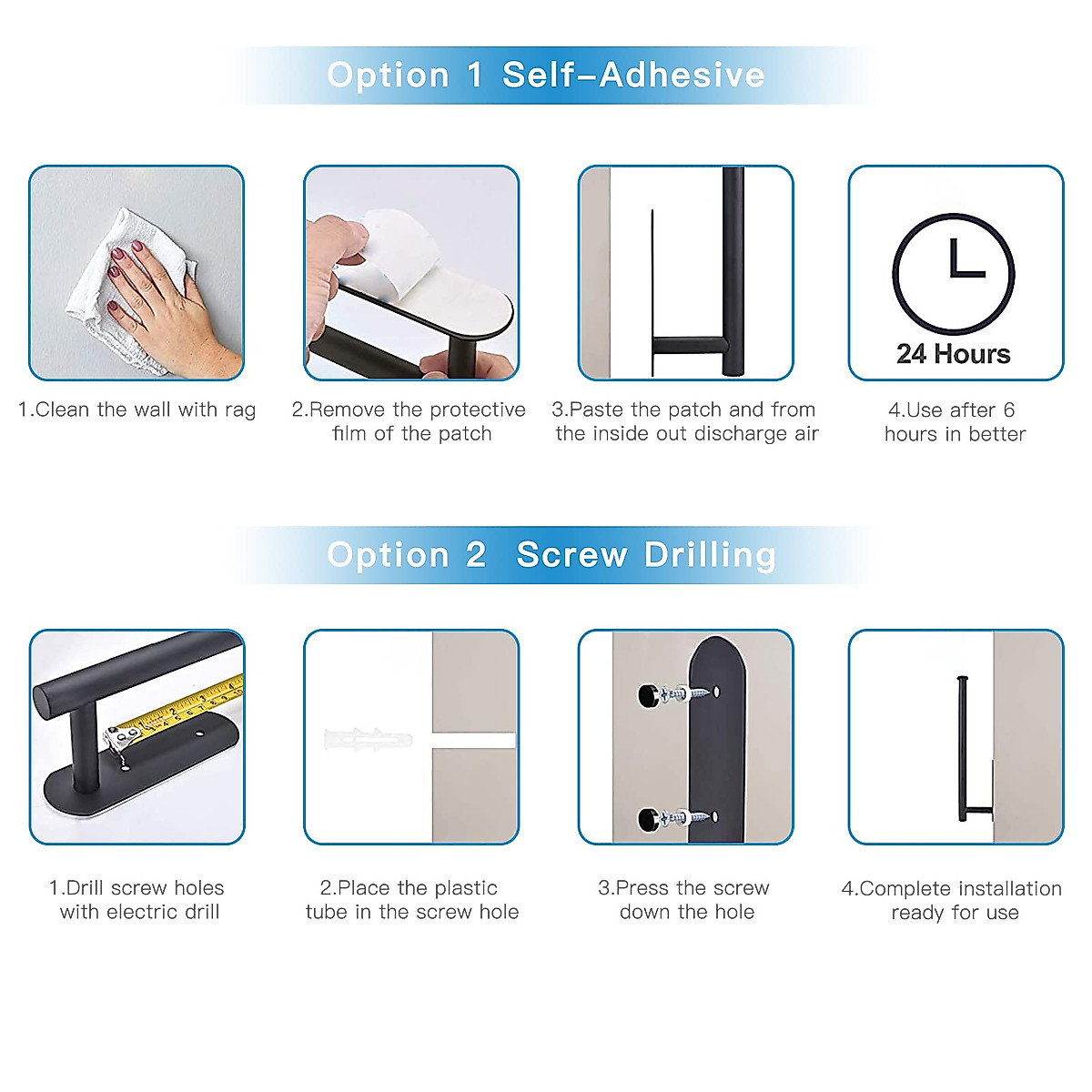 Option 1 Self-Adhesive

24 Hours

1.Clean the wall with rag

2.Remove the protective film of the patch

3.Paste the patch and from the inside out discharge air

4.Use after 6 hours in better

Option 2 Screw Drilling

1.Drill screw holes with electric drill

2.Place the plastic tube in the screw hole

3.Press the screw down the hole

4.Complete installation ready for use